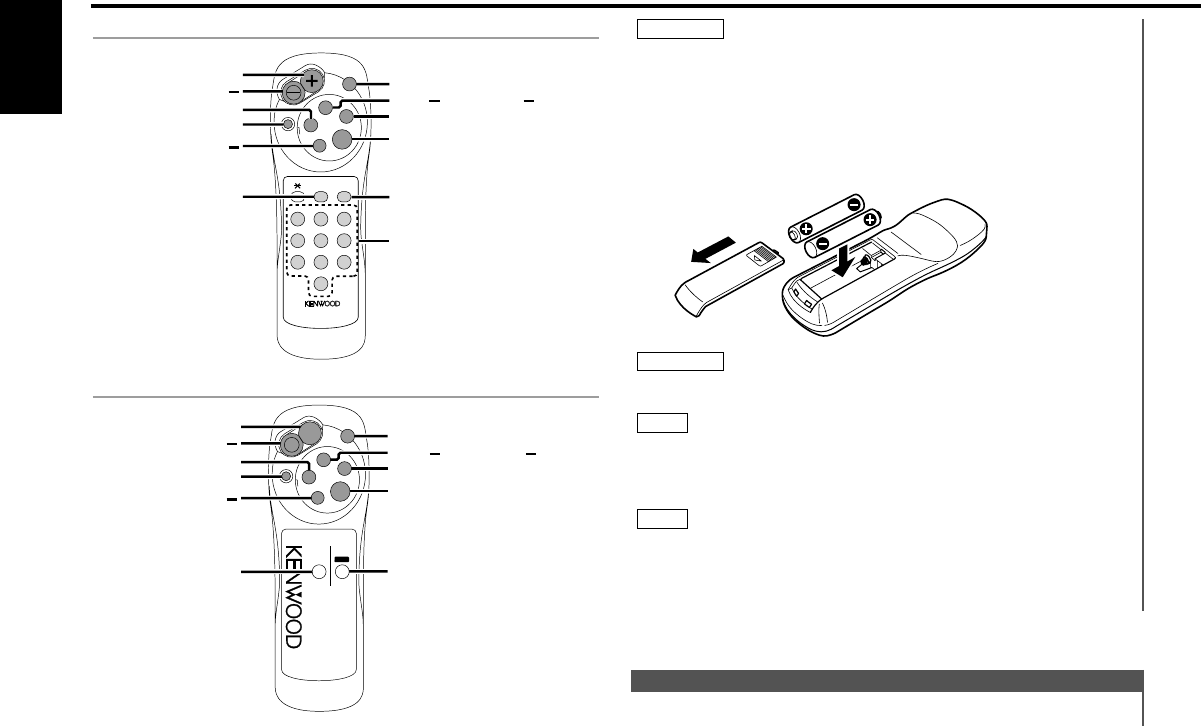 KENWOOD

KENWOOD