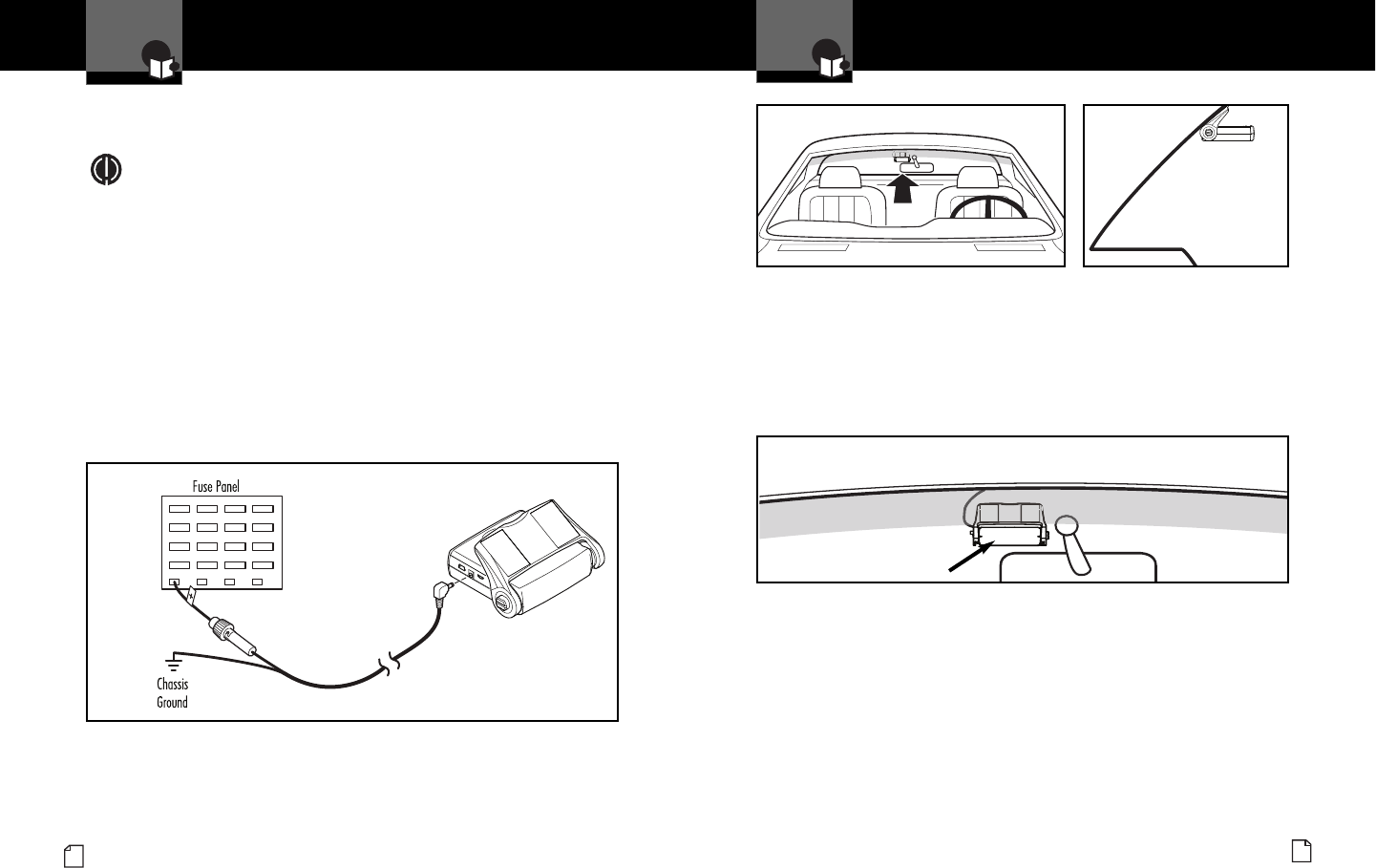 Fuse Panel

Chassis
Ground