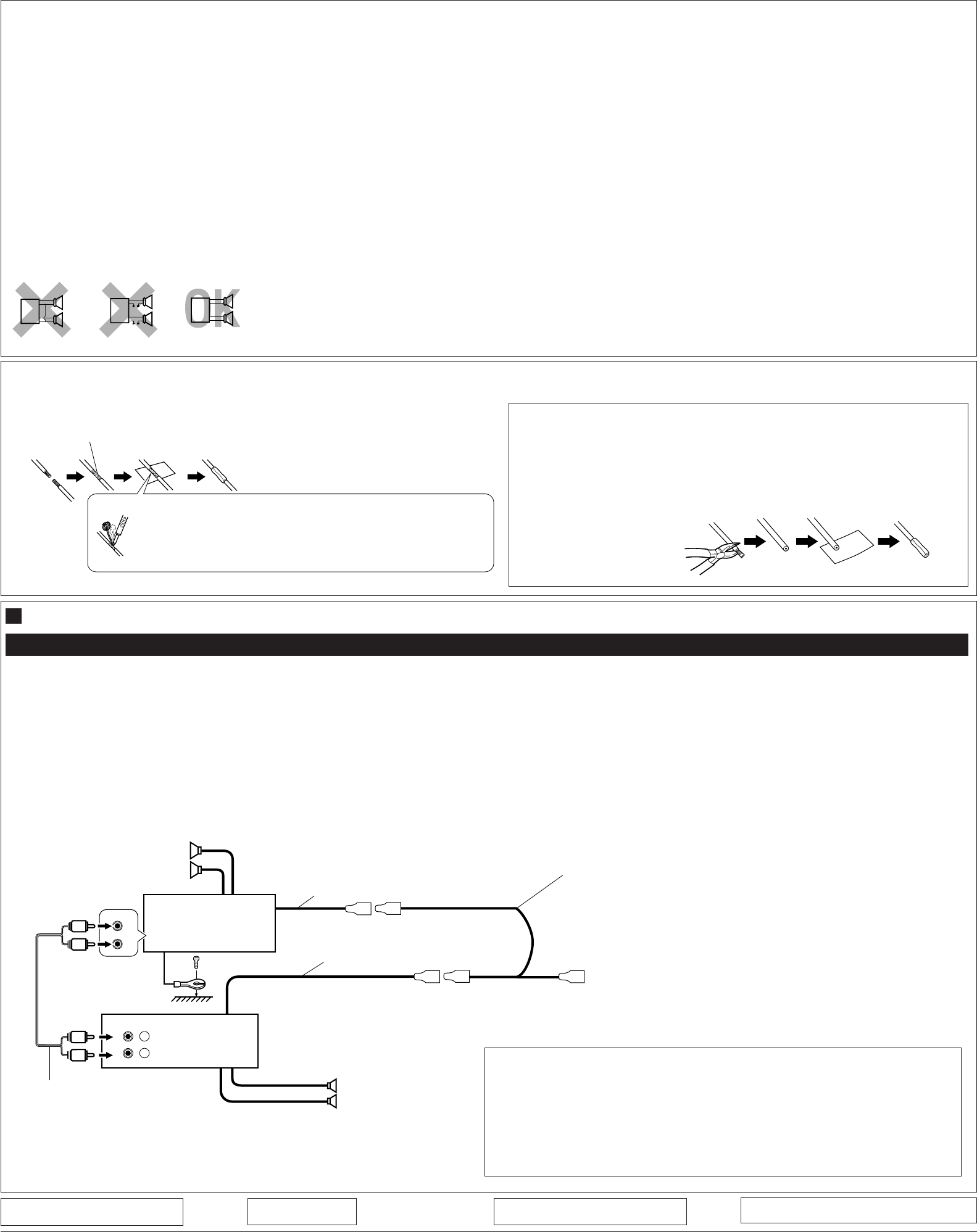 OK