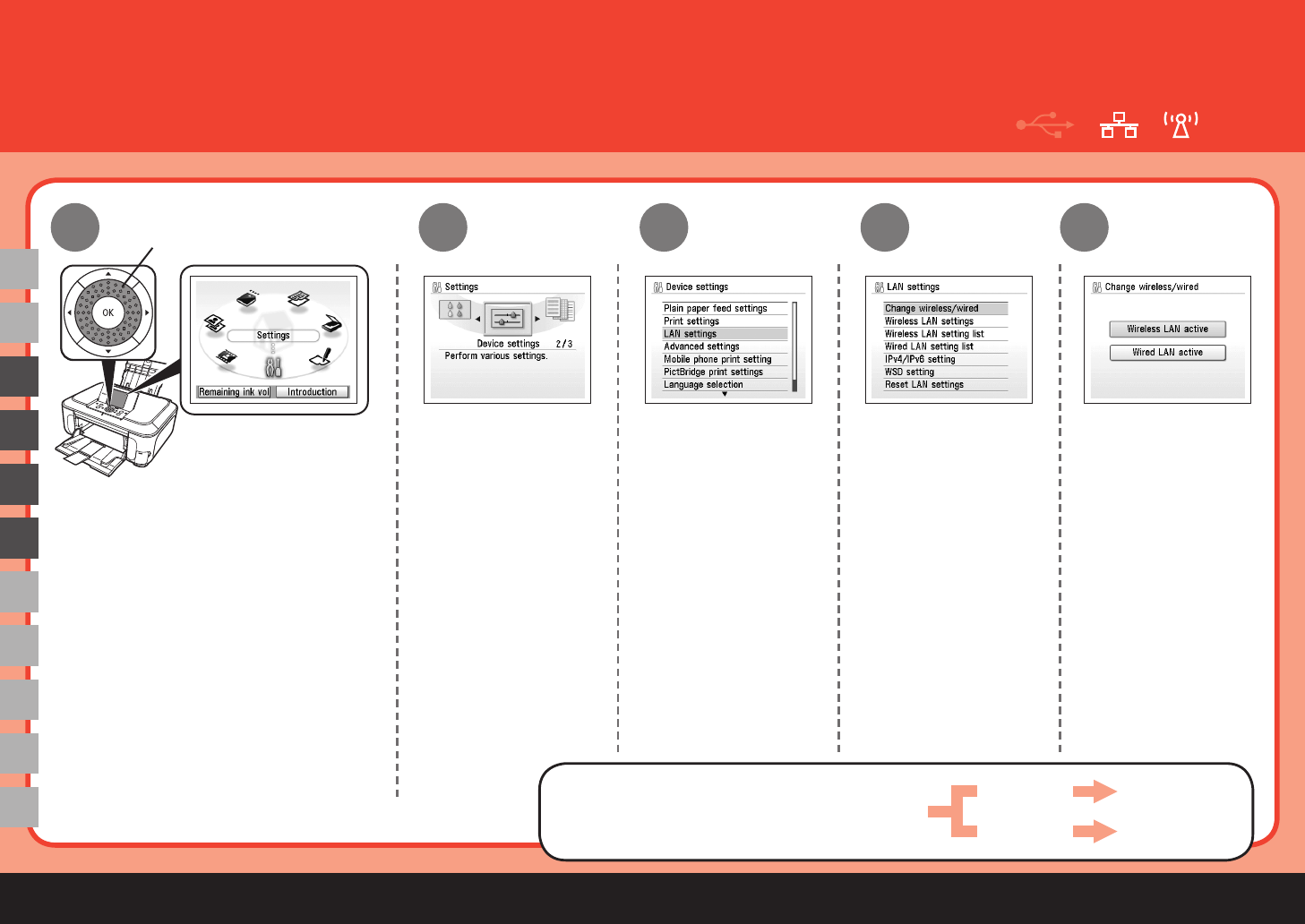 OK

Settings

Remaining ink vol

Introduction

Settings

Device settings 2/3

Perform various settings.

Device settings

Plain paper feed settings
Print settings
LAN settings
Advanced settings
Mobile phone print setting
PictBridge print settings
Language selection

LAN settings

Change wireless/wired
Wireless LAN settings
Wireless LAN setting list
Wired LAN setting list
IPv4/IPv6 setting
WSD setting
Reset LAN settings

Change wireless/wired

Wireless LAN active

Wired LAN active