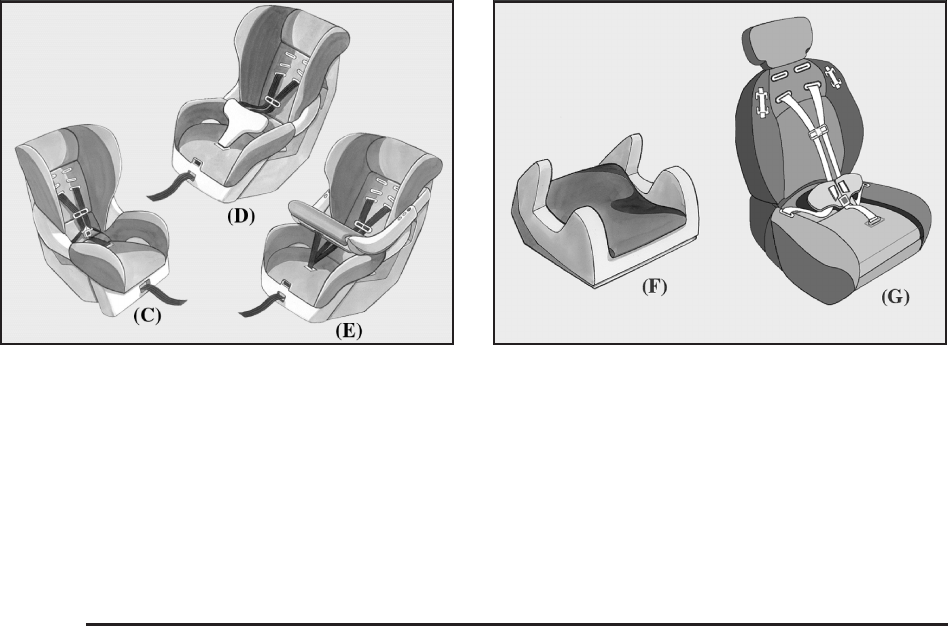 (D)

(C)

(E)

(F)

(G)