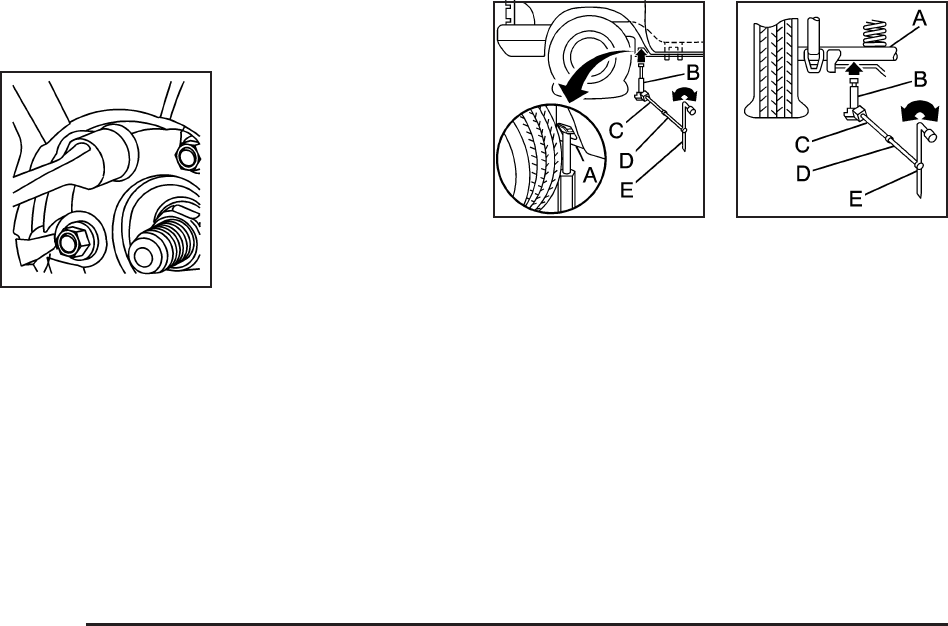 B
C
D
E
A

A
B
C
D
E