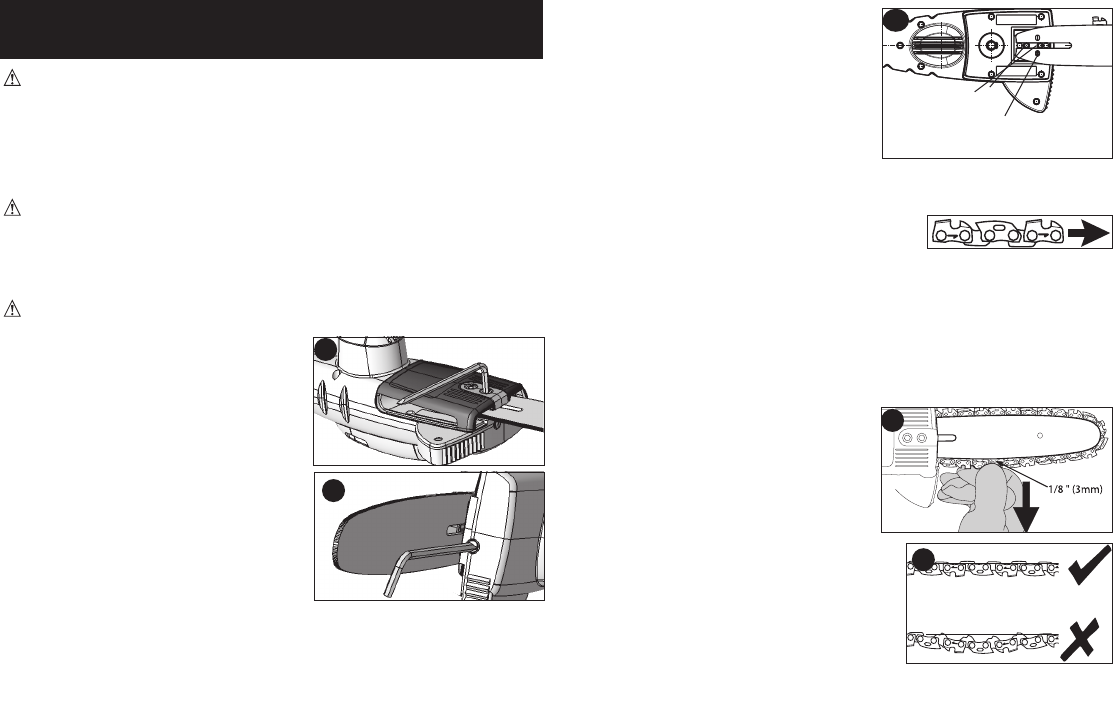 1/8 " (3mm)