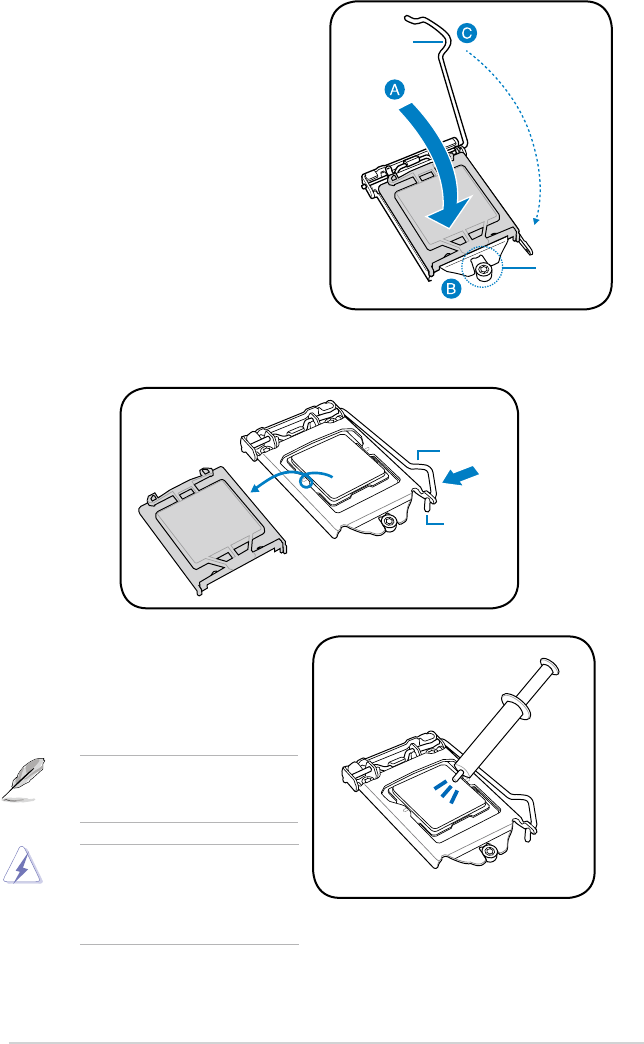 C

A

B