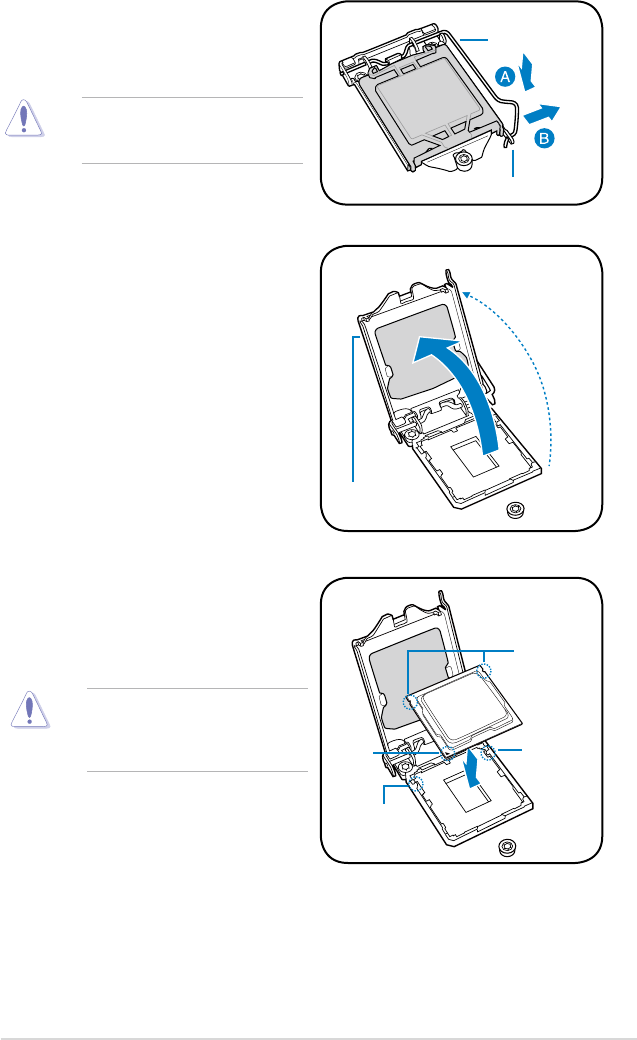 A

B