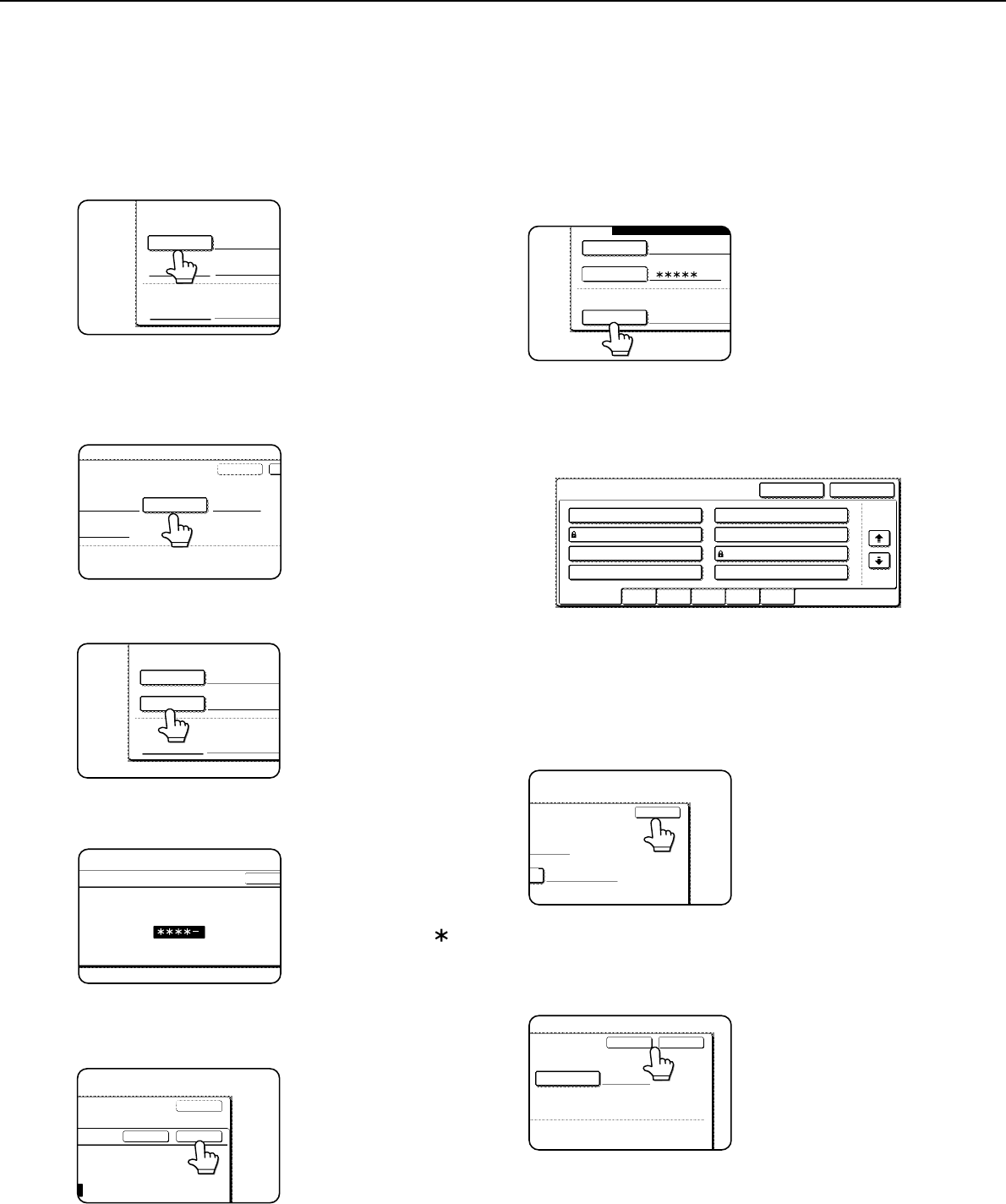 *****

****-

*