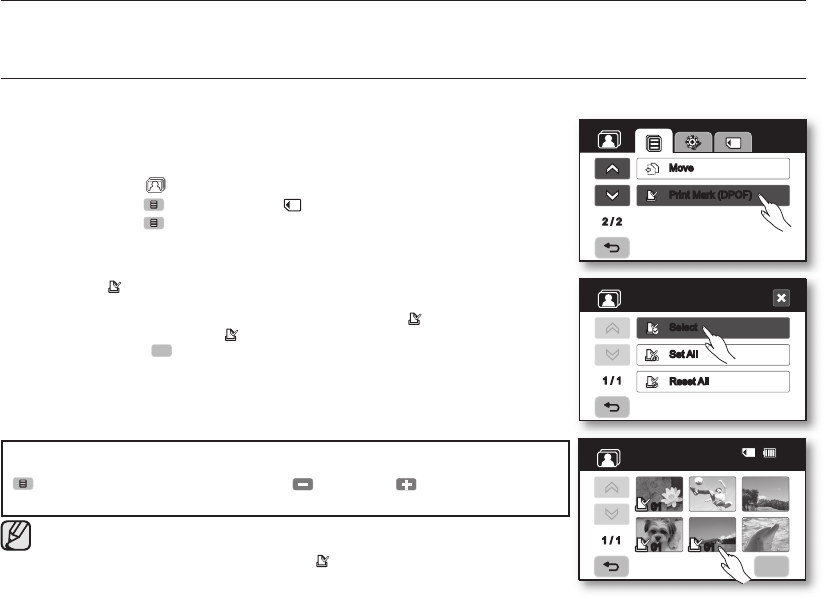 Move

Print Mark (DPOF)

2 / 2

Select

Set All

Reset All

1 / 1

01

01

01

1 / 1