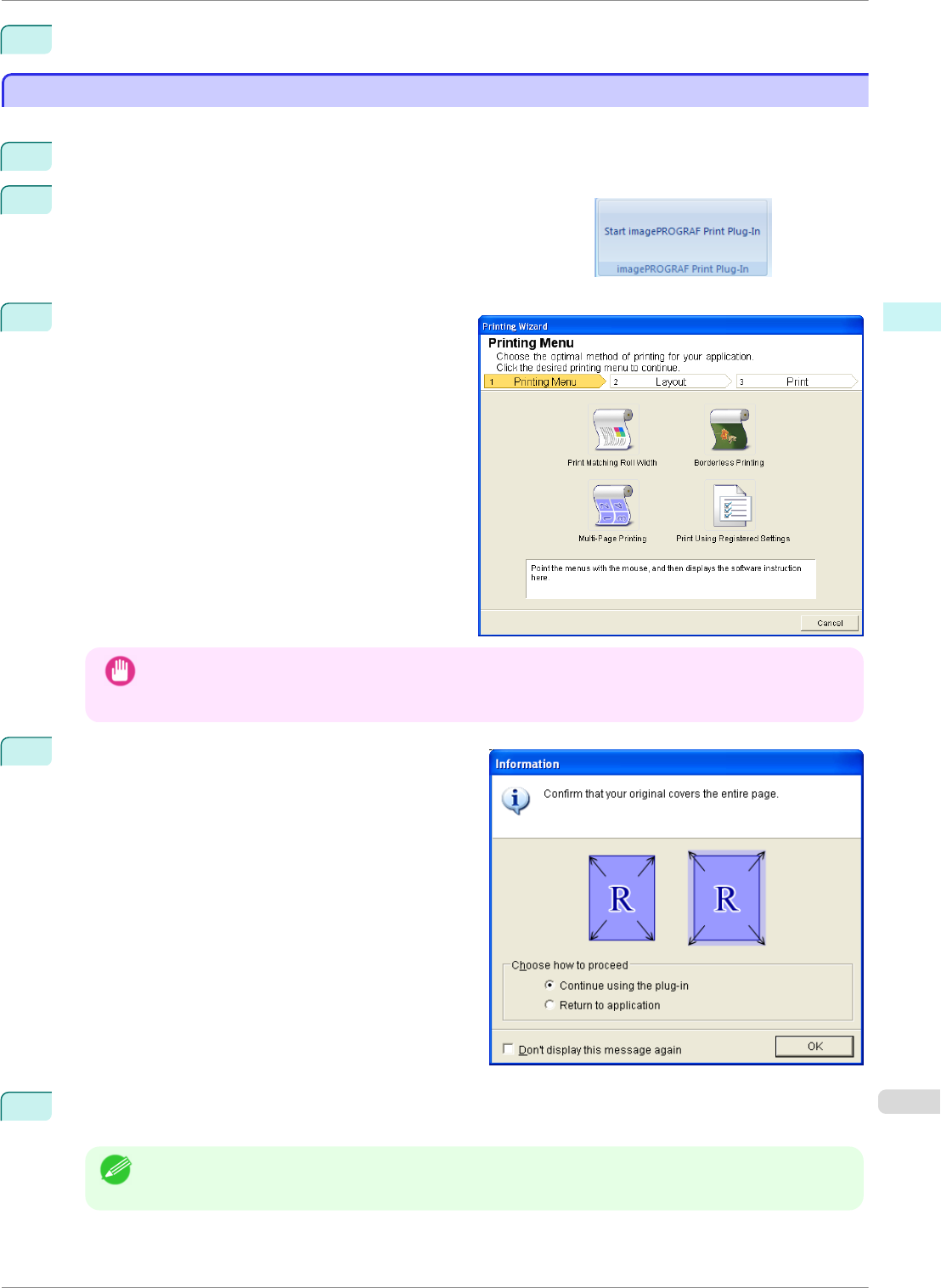 Start imagePROGRAF Print Plug-In

imagePROGRAF Print Plug-In

Printing Wizard

Printing Menu

Choose the optimal method of printing for your application.
Click the desired printing menu to continue.

1 Printing Menu

2 Layout

3 Print

Print Matching Roll Width

Borderless Printing

Multi-Page Printing

Print Using Registered Settings

Point the menus with the mouse, and then displays the software instruction here.

Cancel

Information

Confirm that your original covers the entire page.

R

R

Choose how to proceed

Continue using the plug-in

Return to application

Don't display this message again

OK