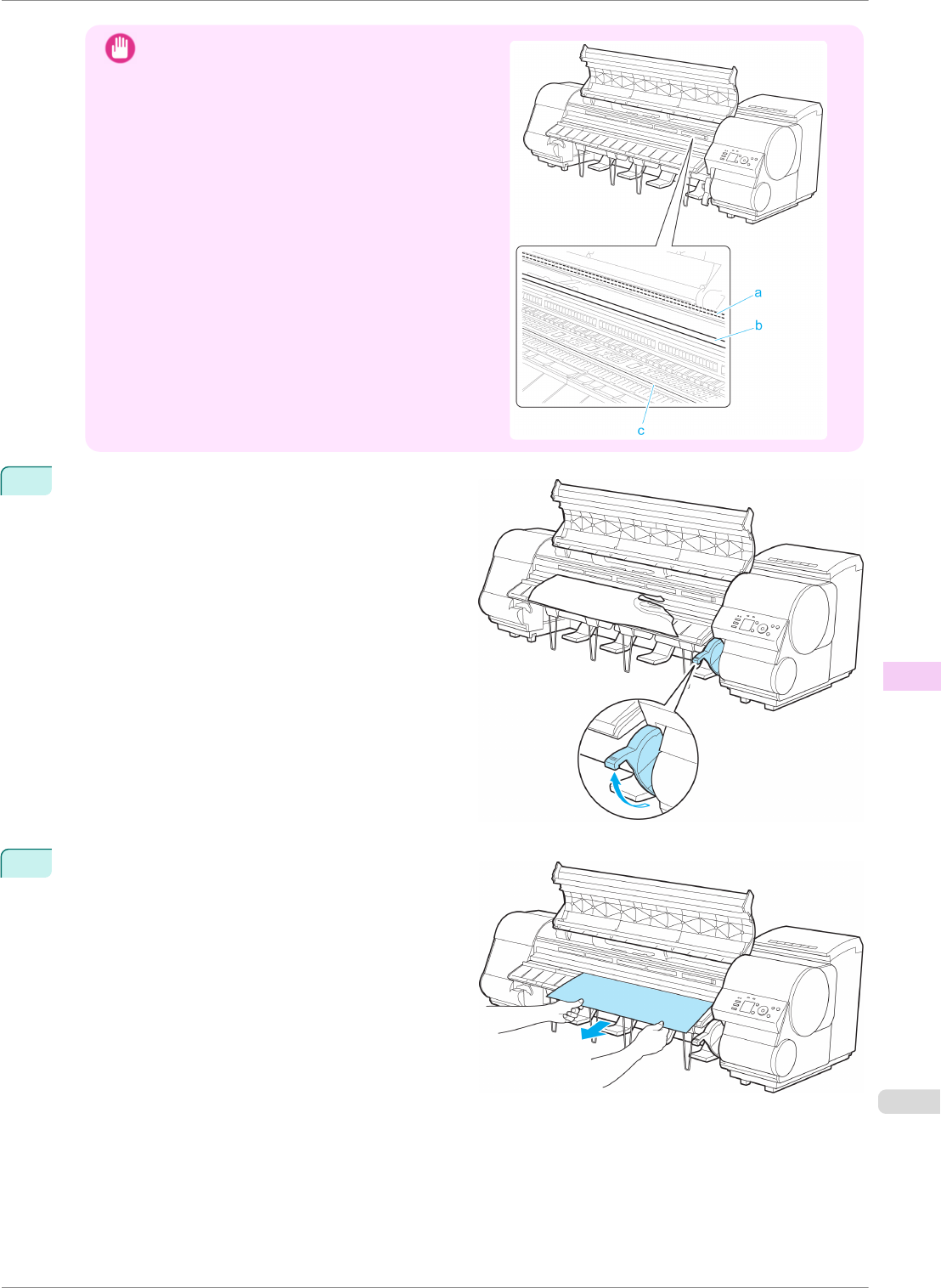 a
b
c