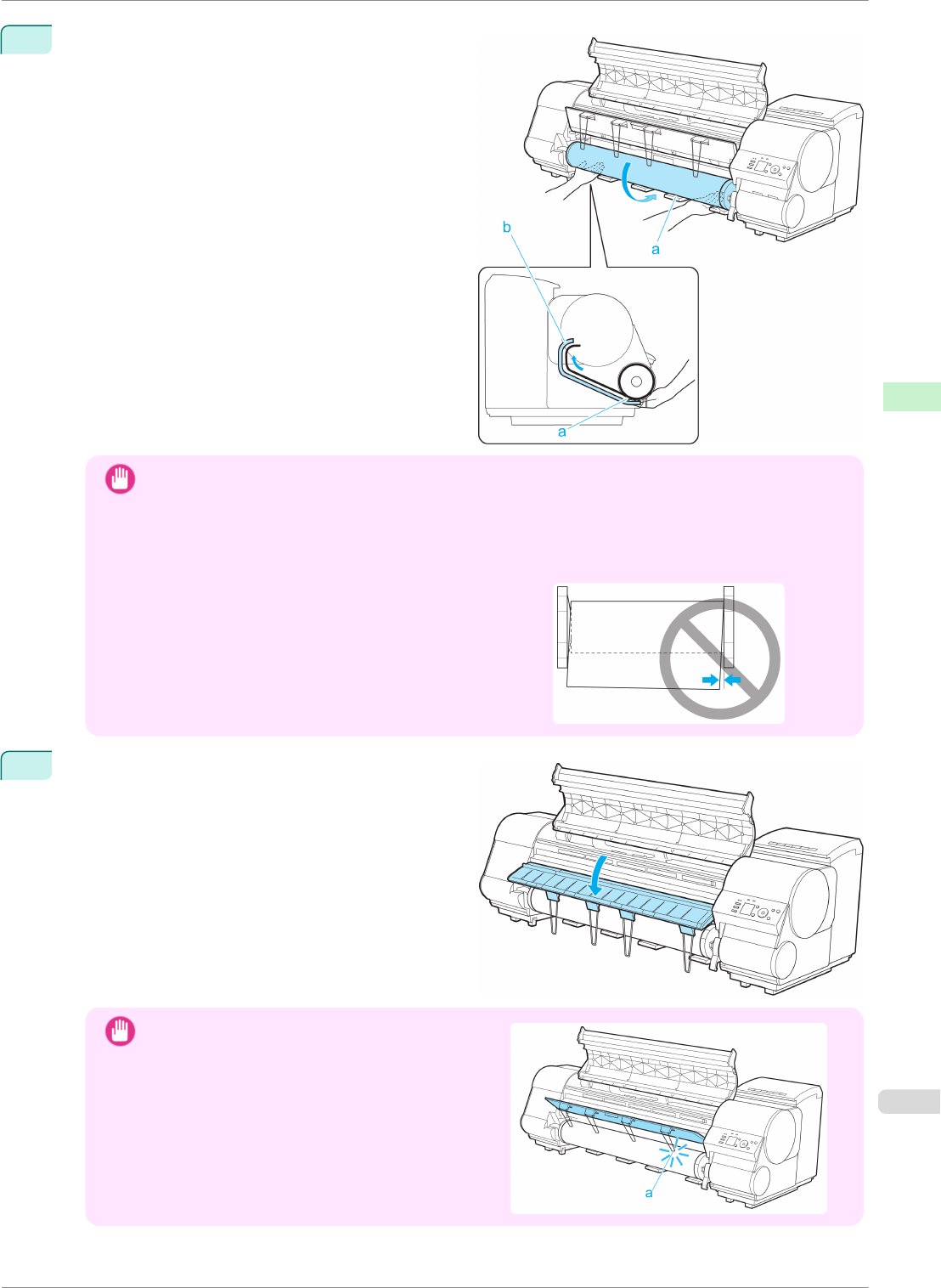 b

a

a

a