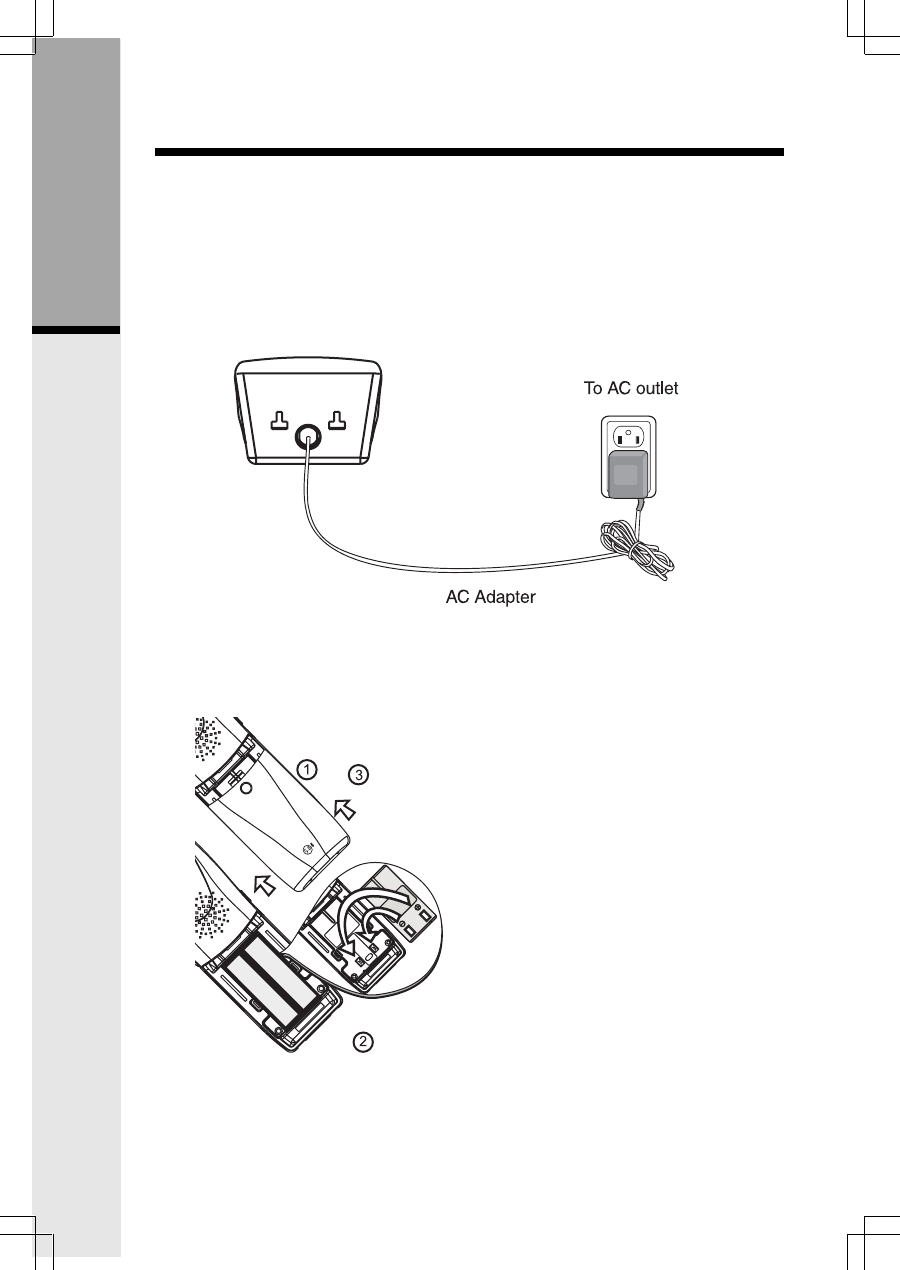 To AC outlet

AC Adapter

1

3

2