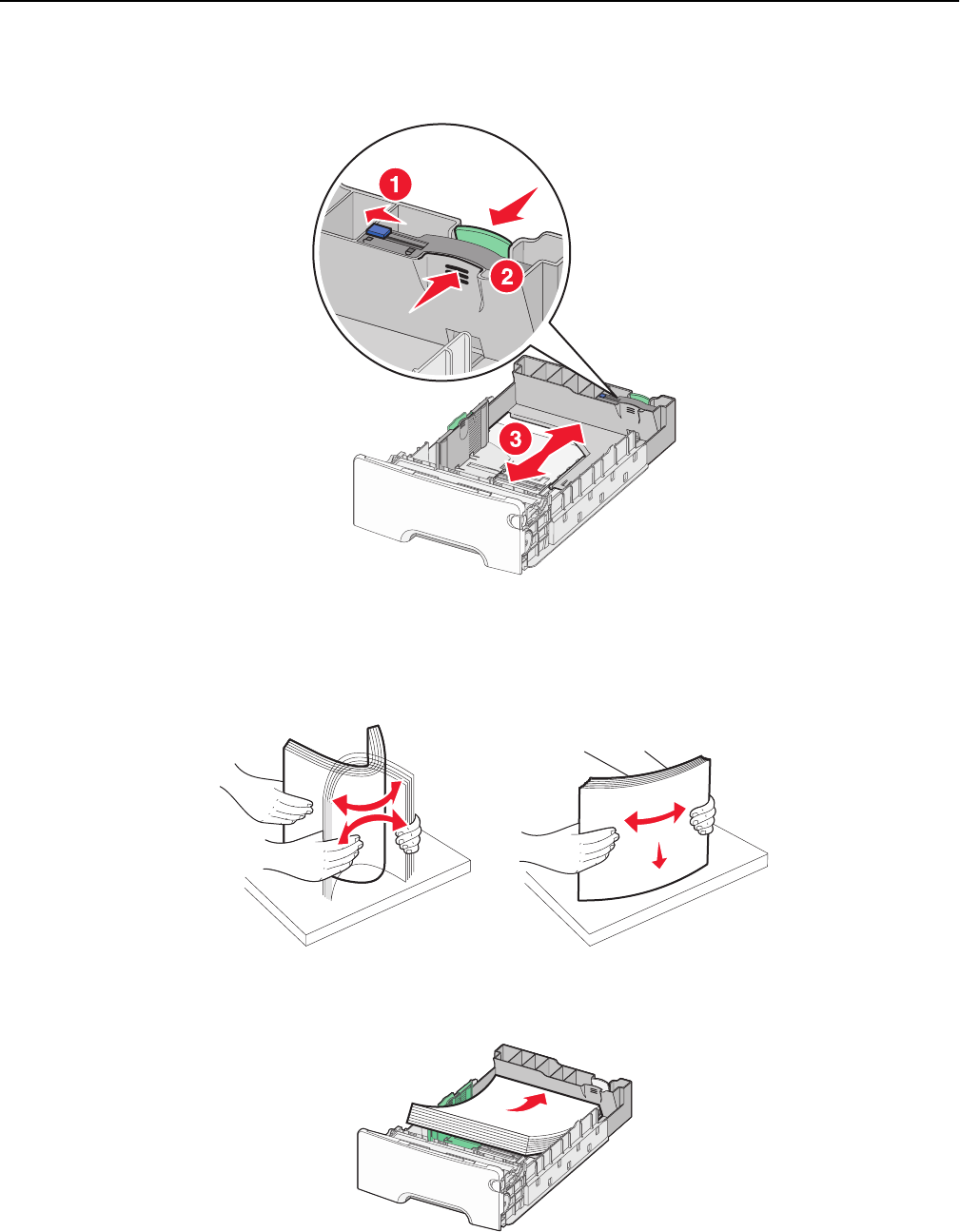 1

2

3