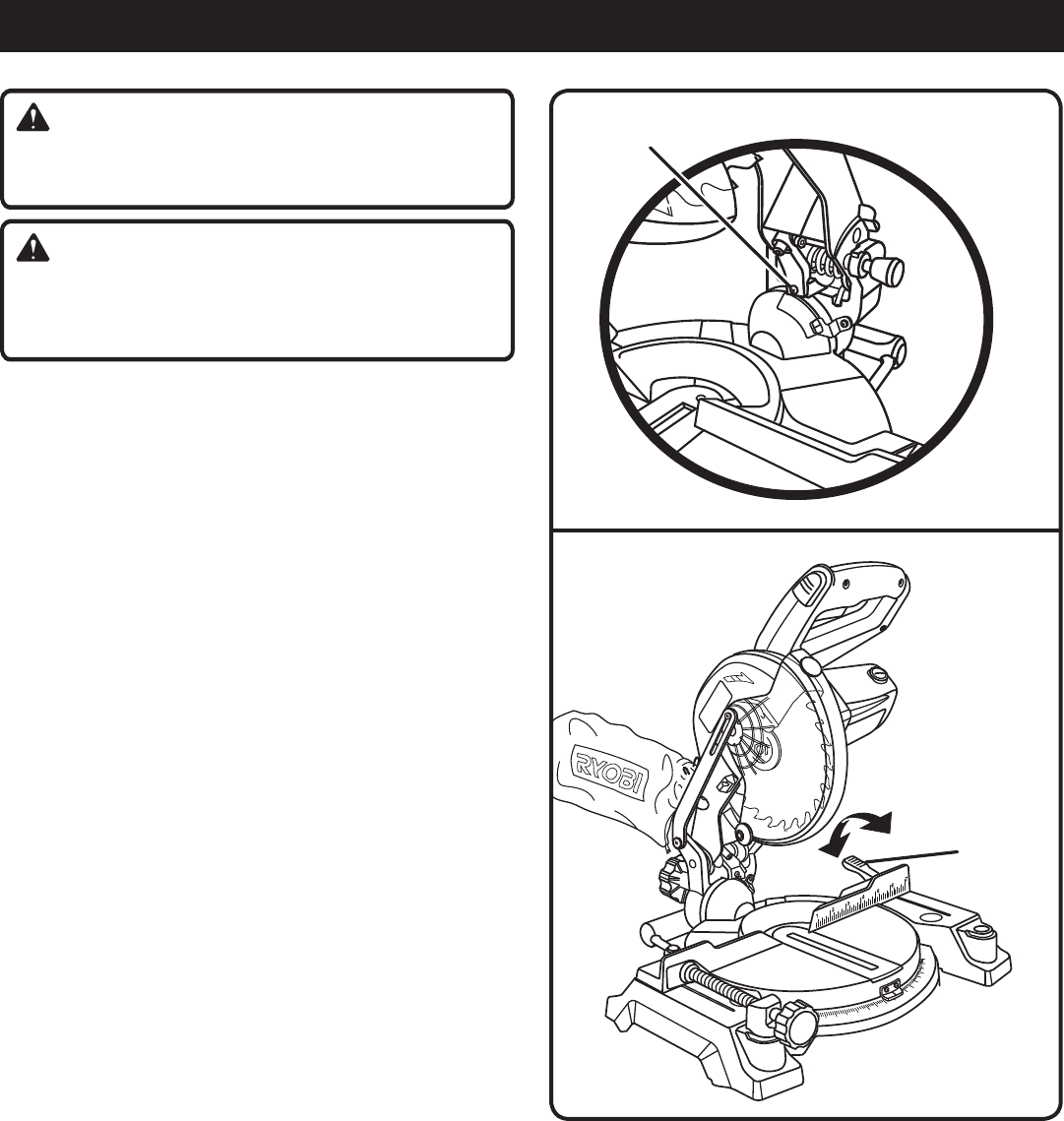 RYOBI