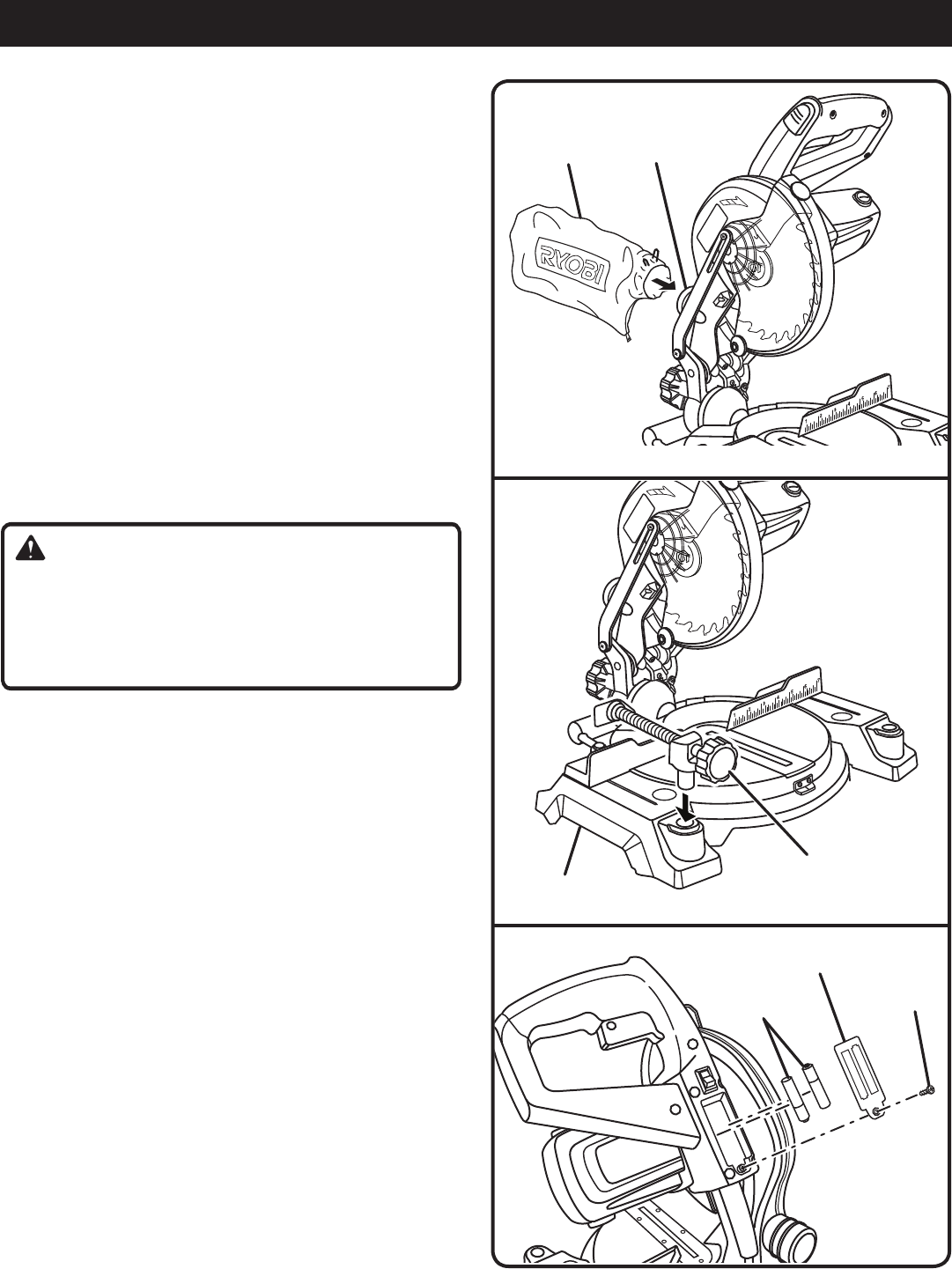 RYOBI