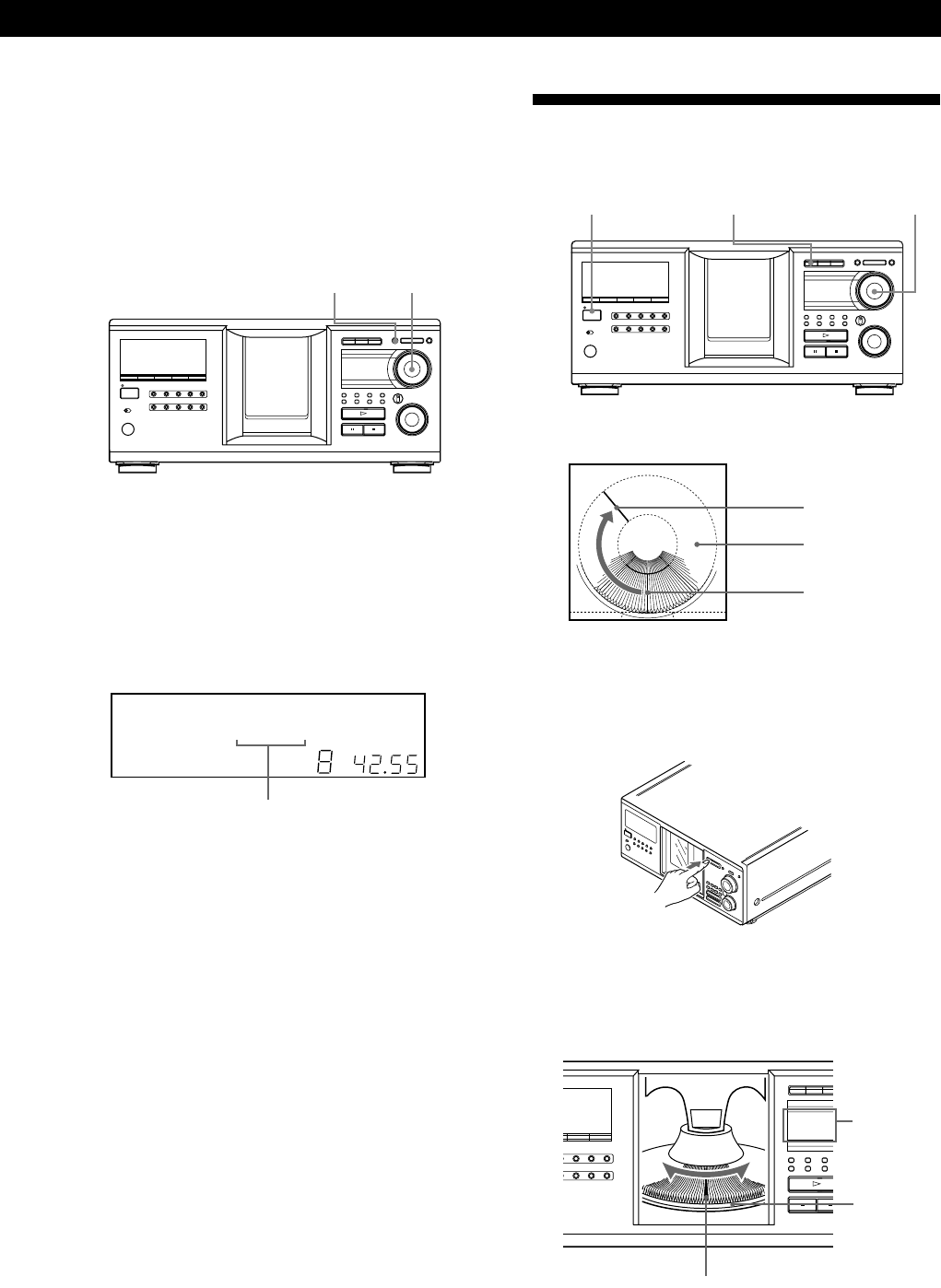 8 42.55