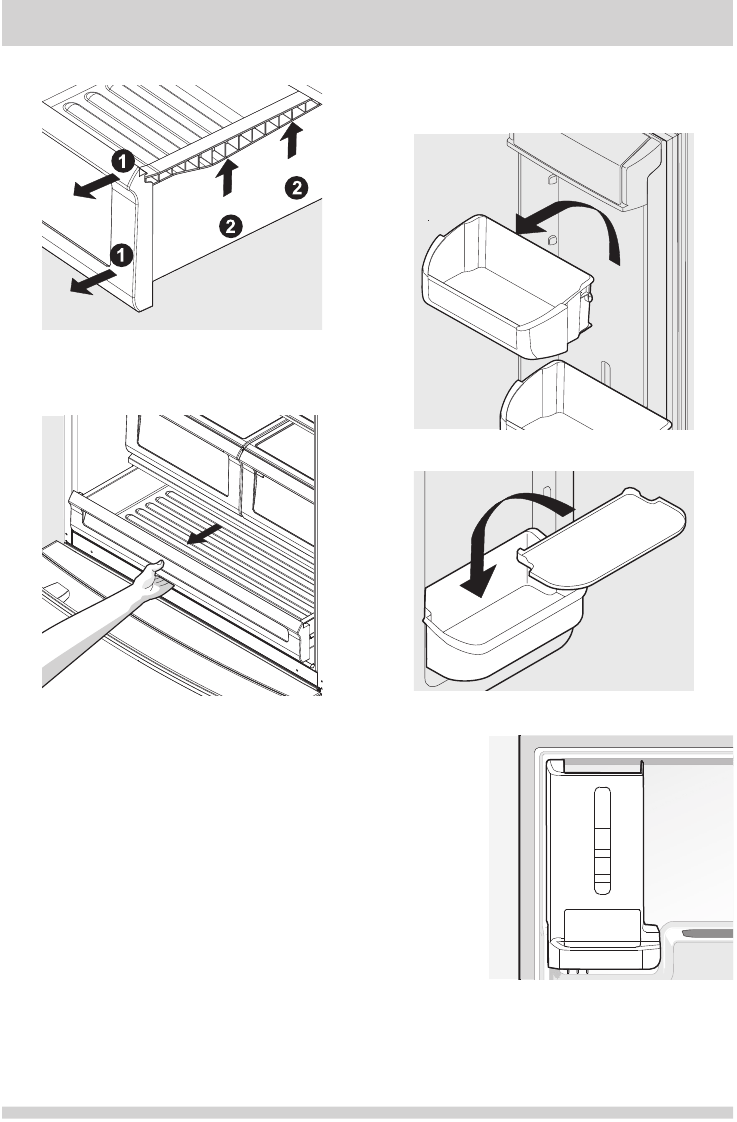 1
1
2
2