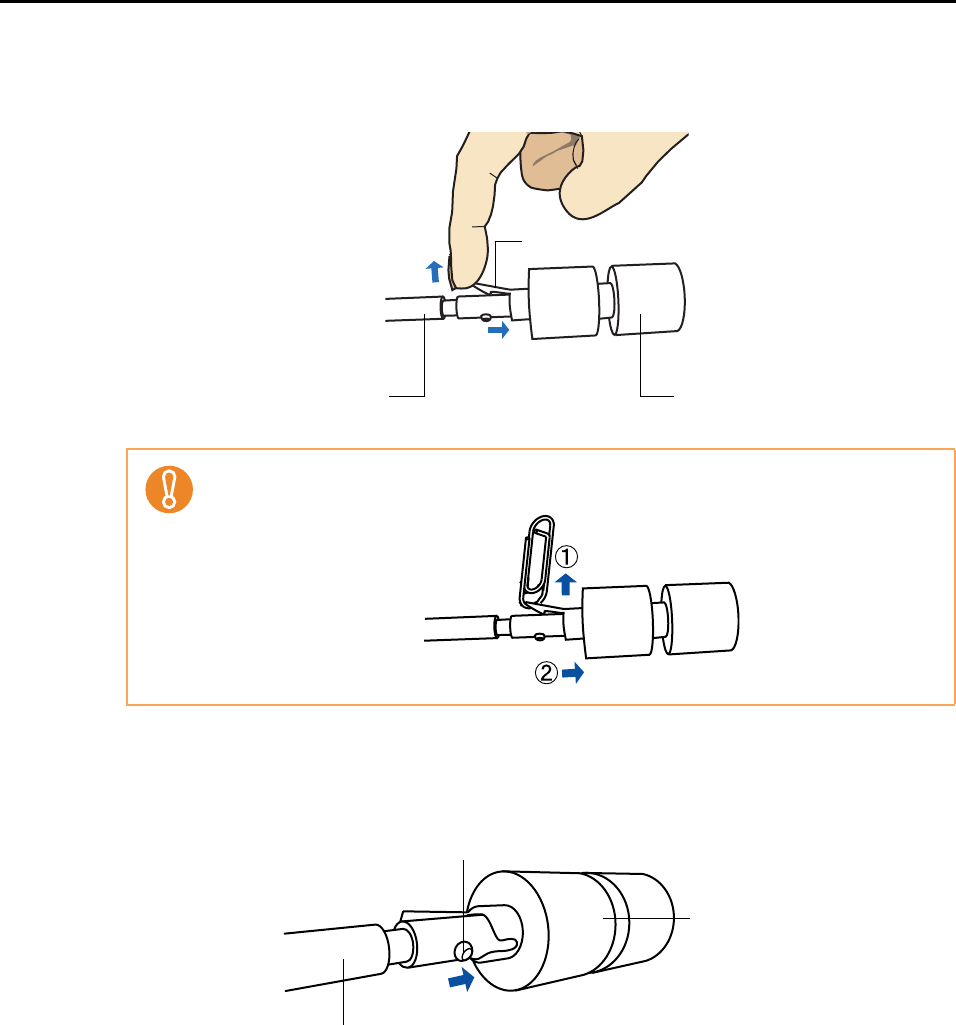 ①
②