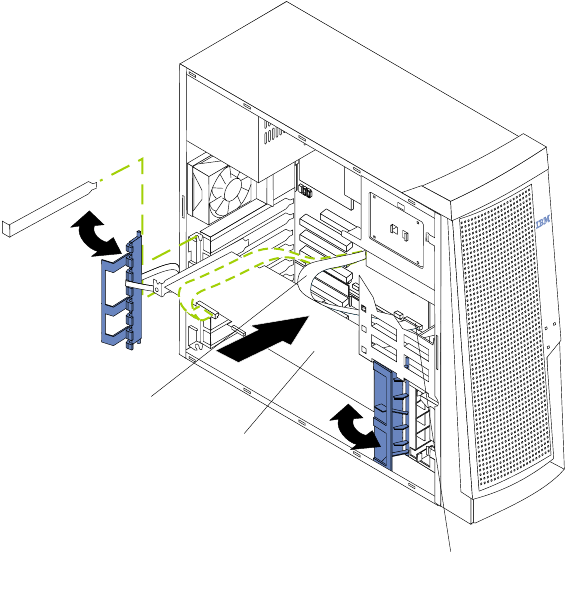 IBM