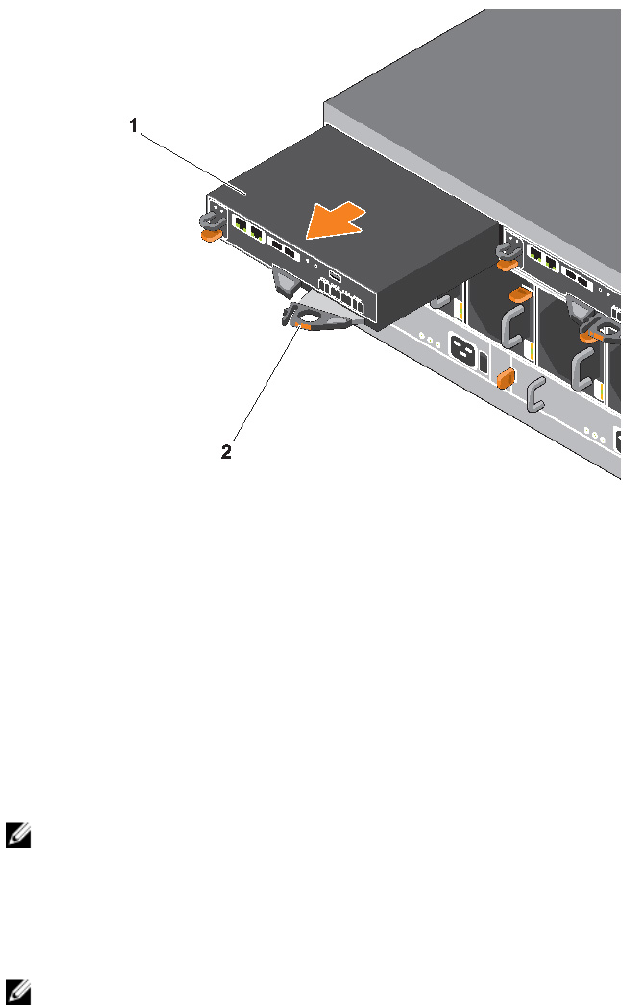 1

2