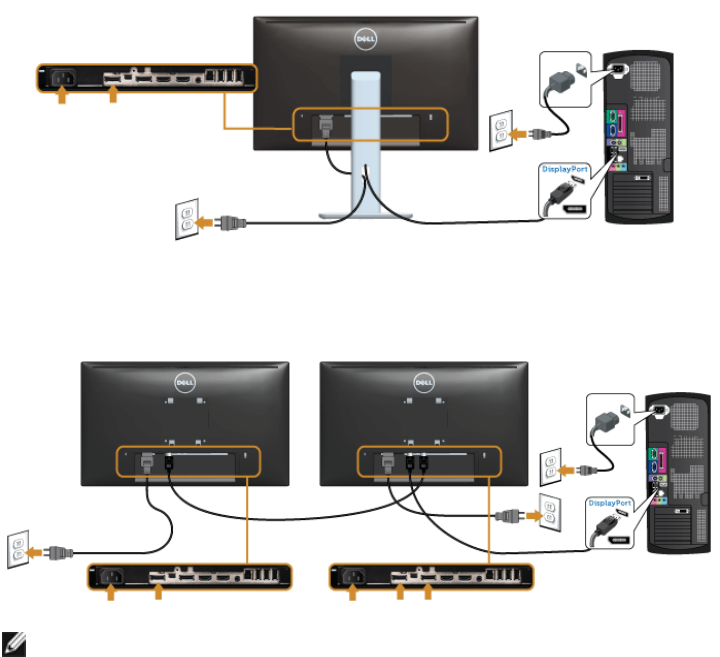 DELL

DisplayPort

DELL

DELL

DisplayPort