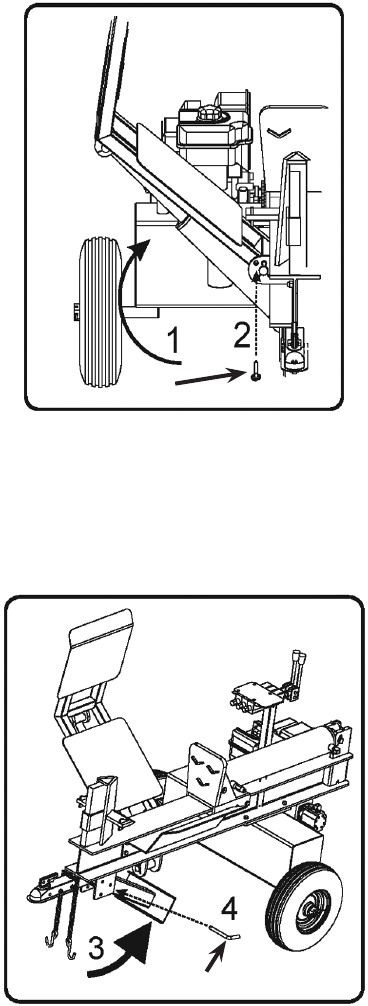 1
2

3
4