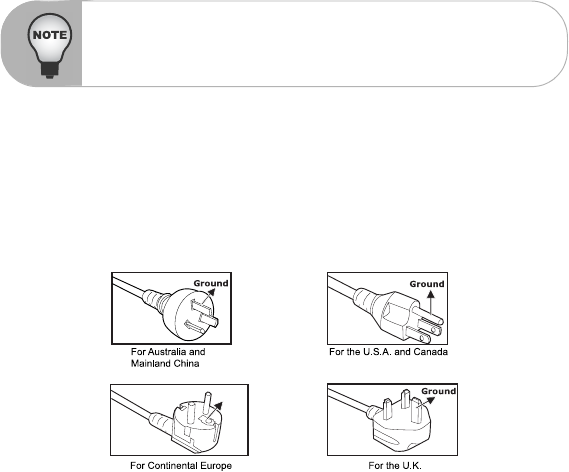 NOTE

Ground

For Australia and Mainland China

Ground

For the U.S.A. and Canada

For Continental Europe

Ground

For the U.K.