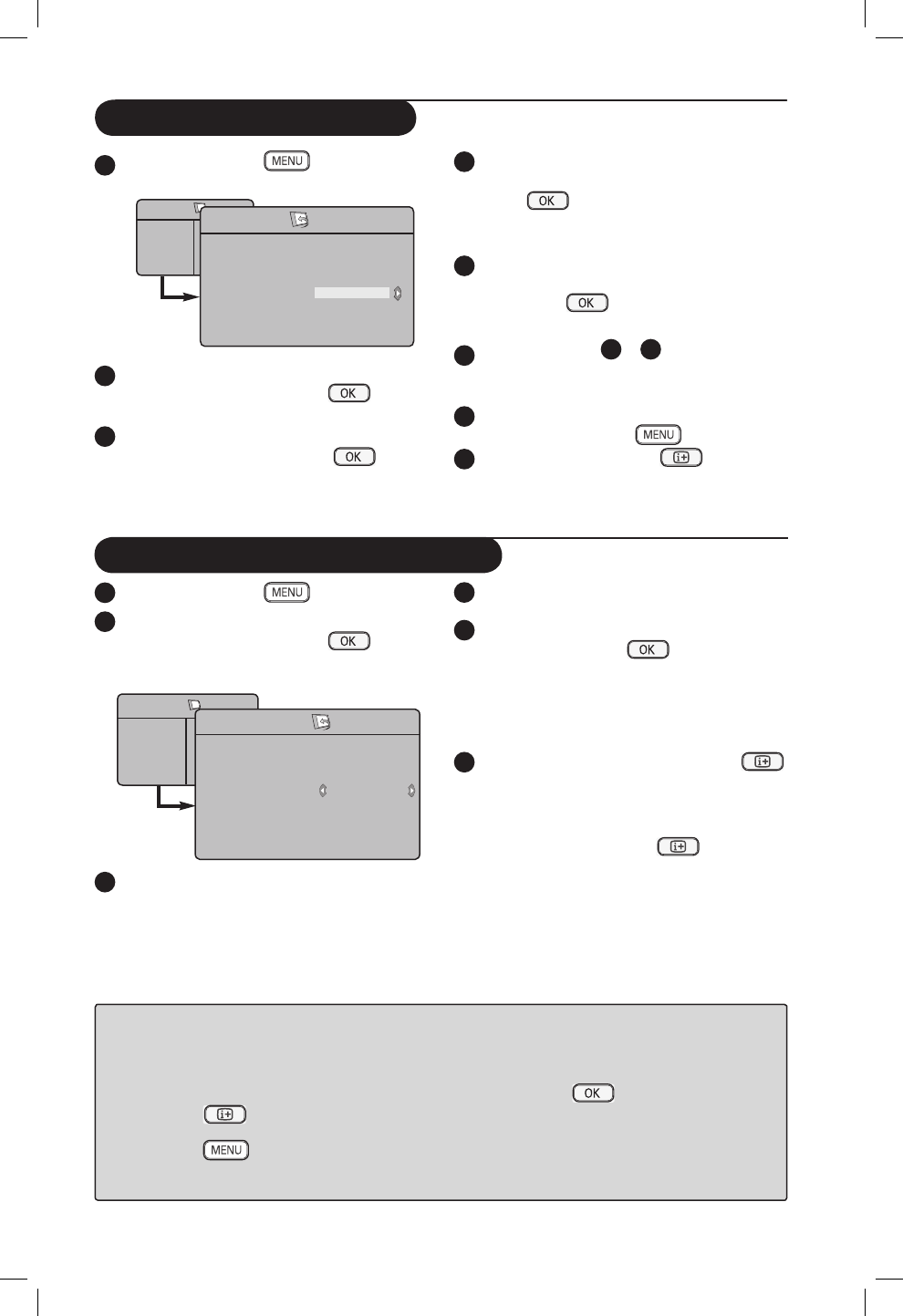 MENU

OK

OK

OK

OK

MENU

MENU

OK

OK

OK

MENU