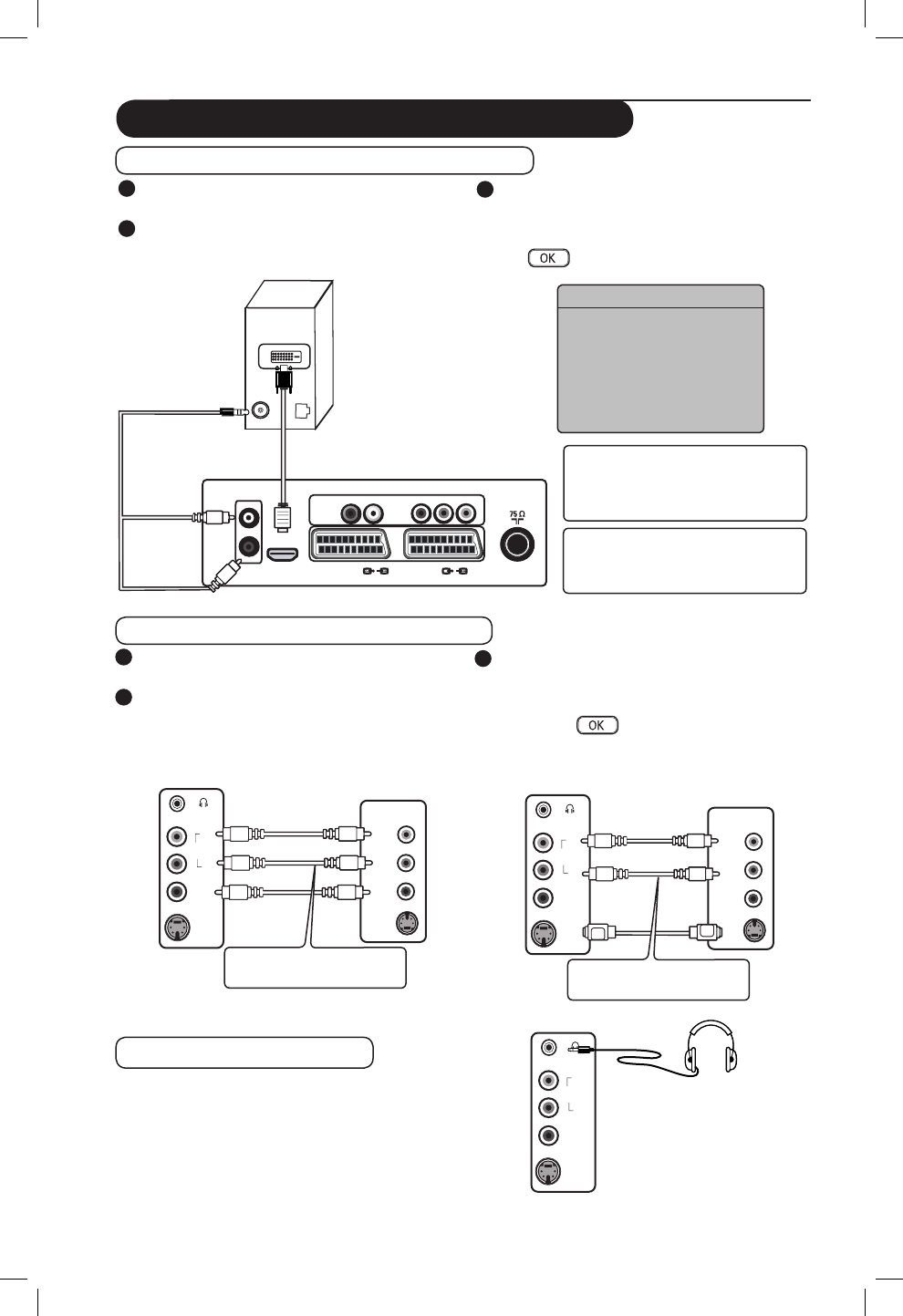 OK

75 Ω

OK