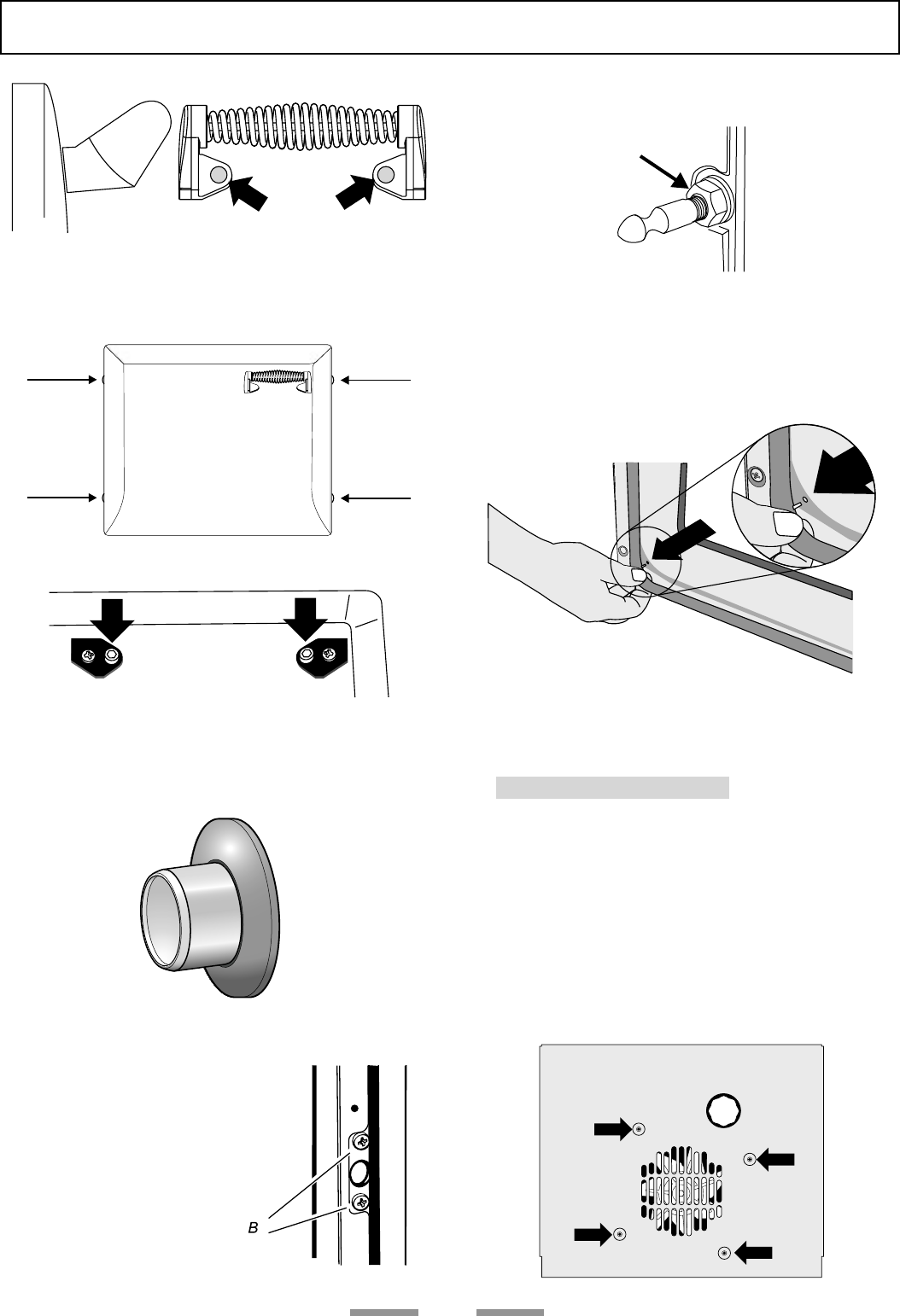 B