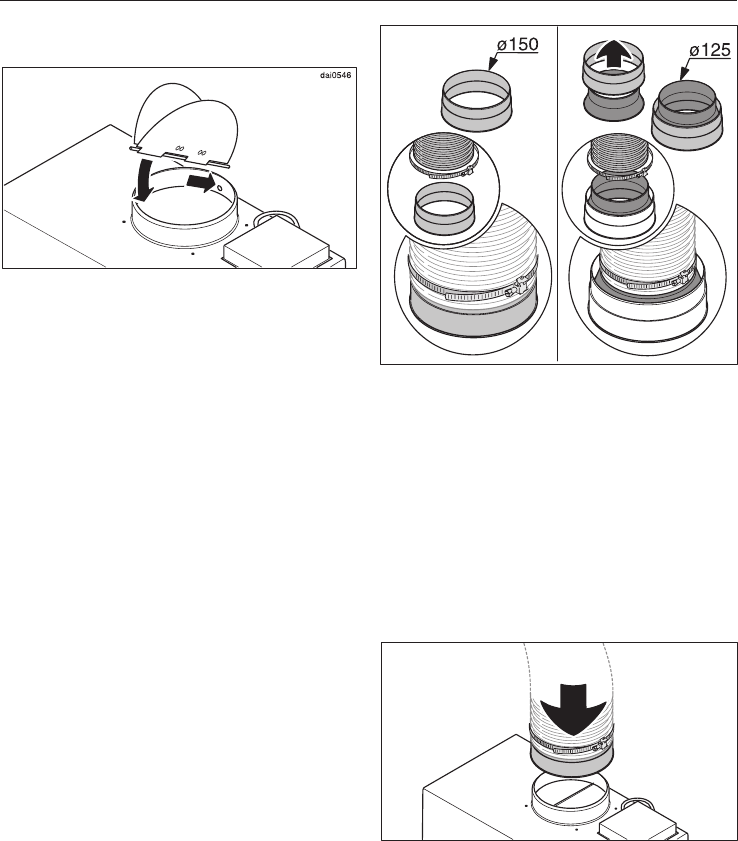 dai0546

ø150

ø125