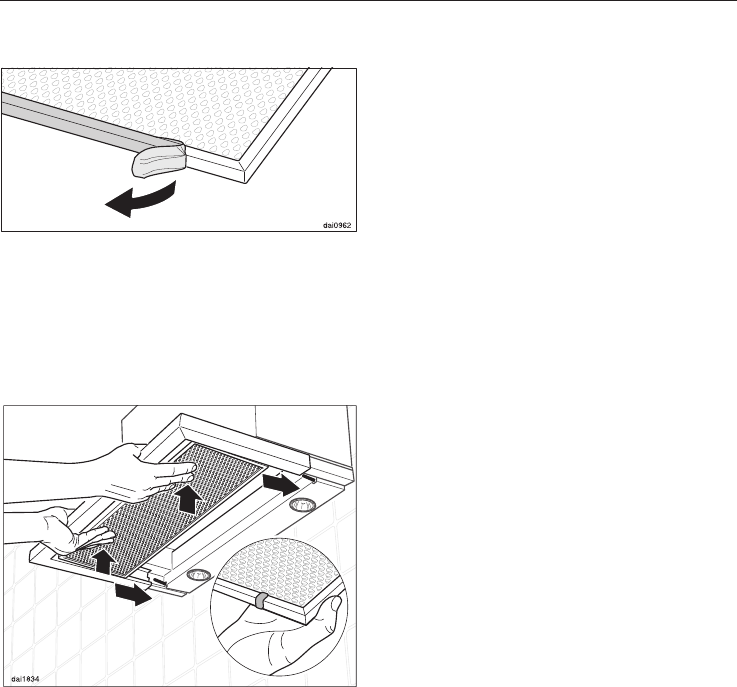 dai0962

dai1834