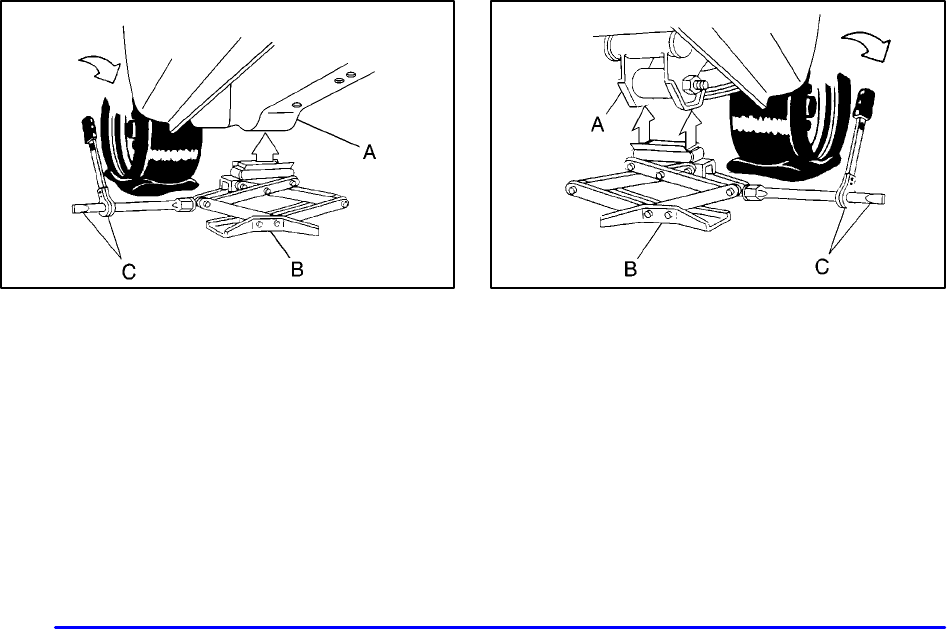 A
C
B

A
B
C