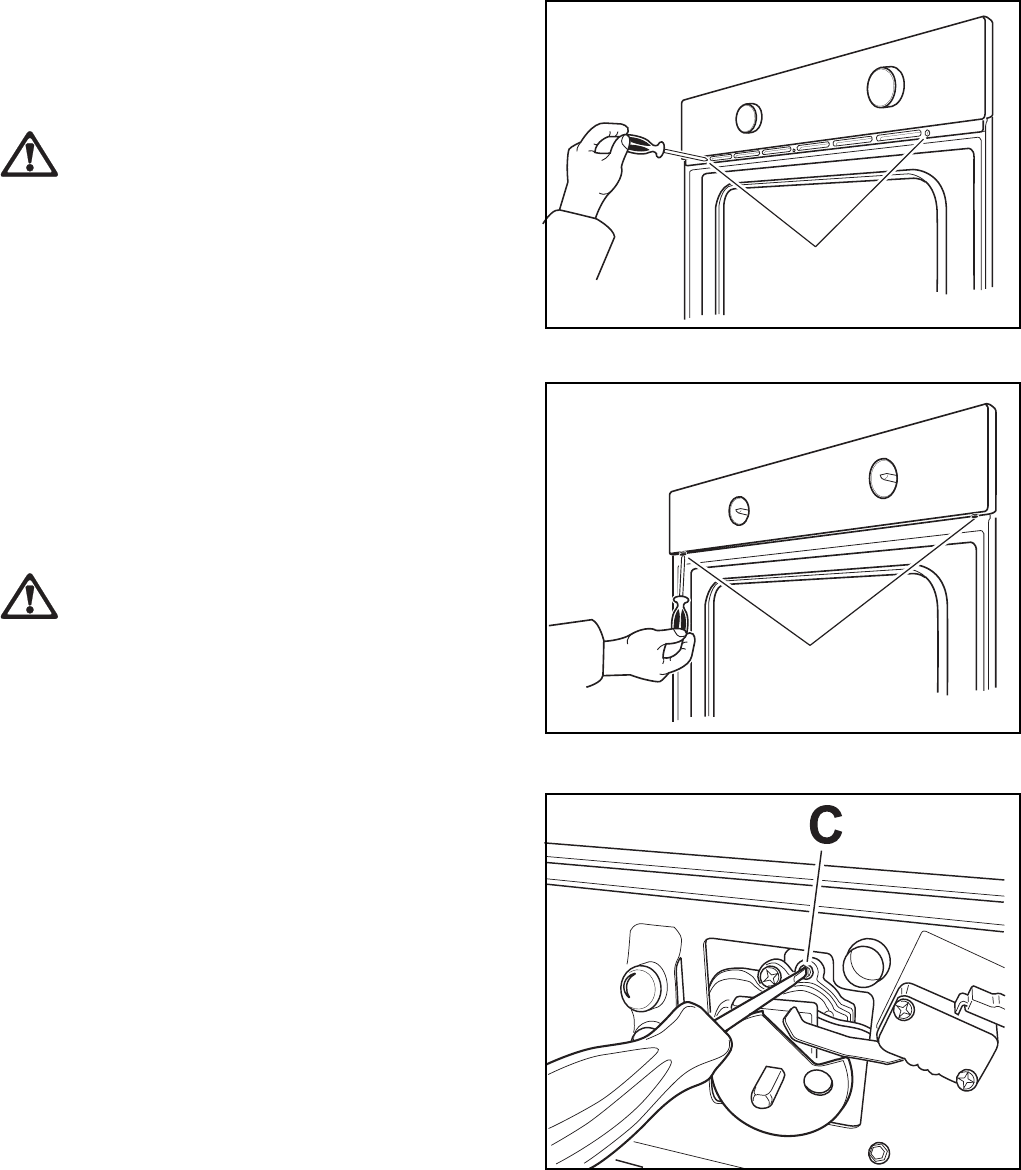 C