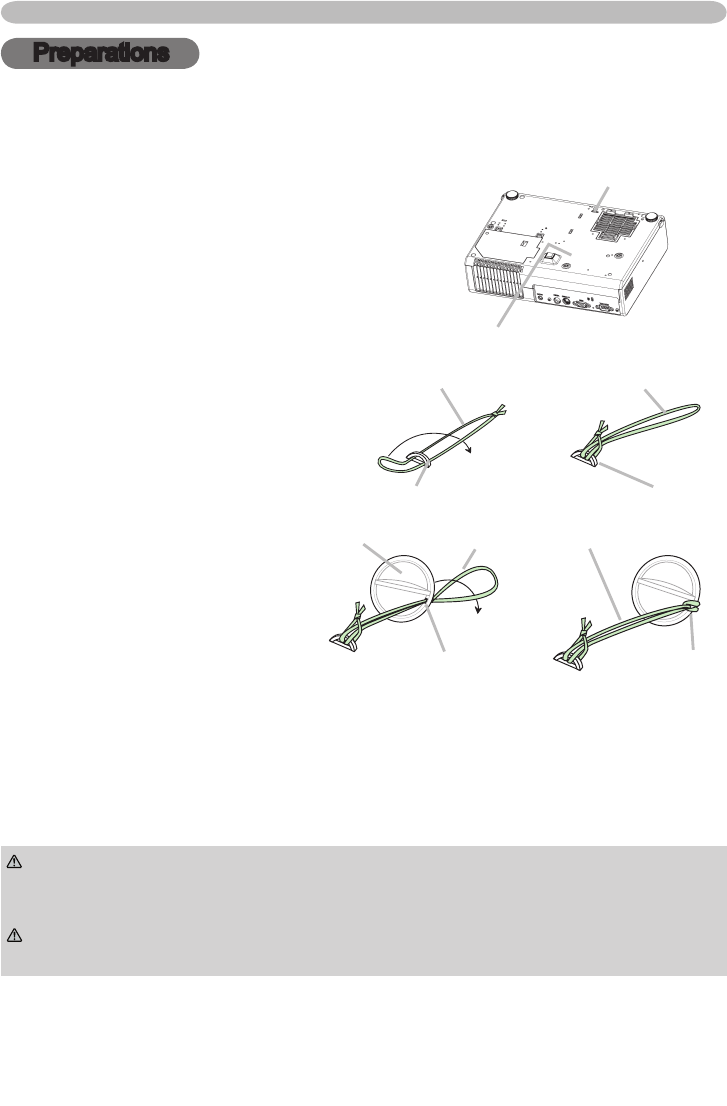 Preparations