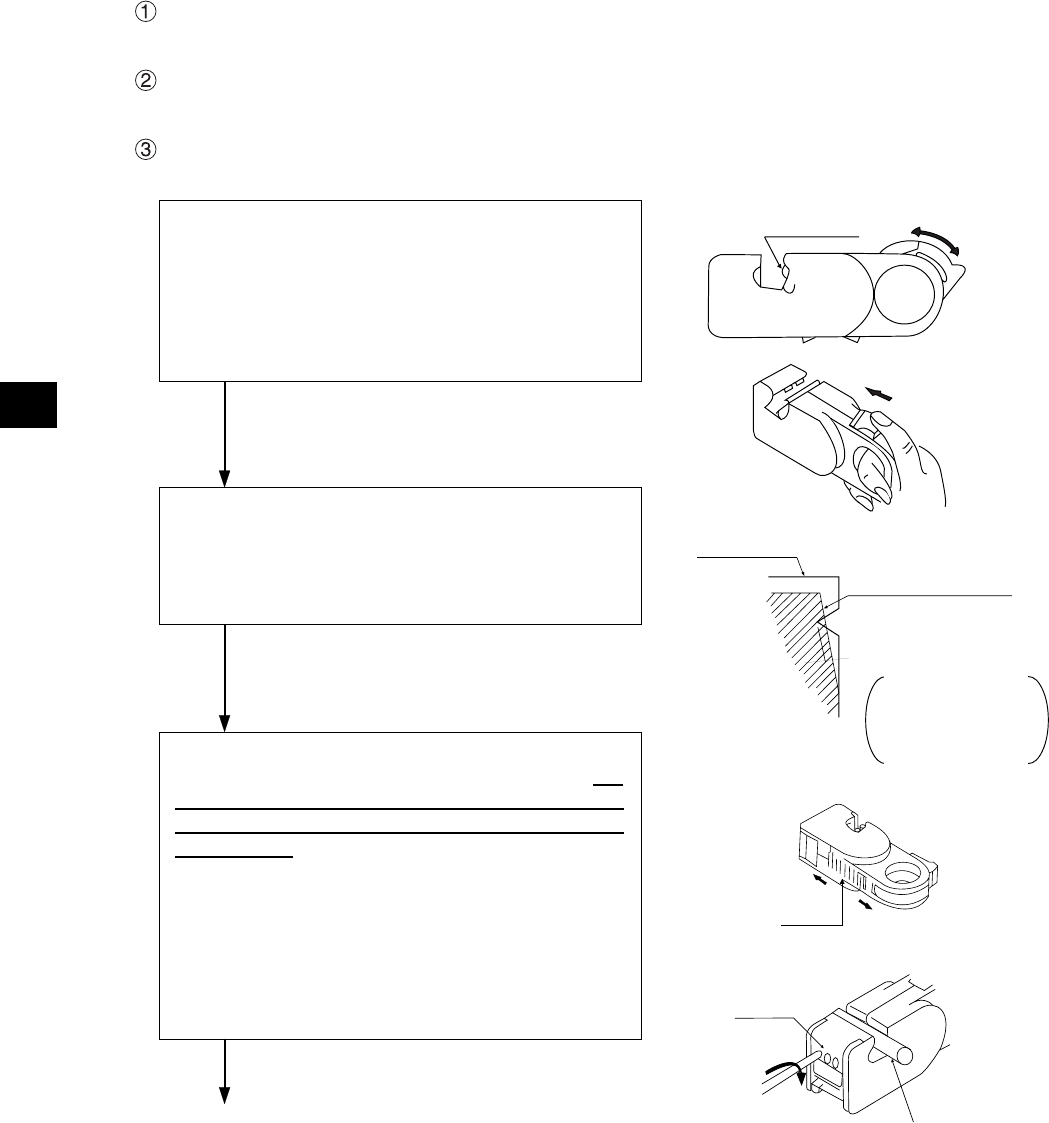 ①

②

③