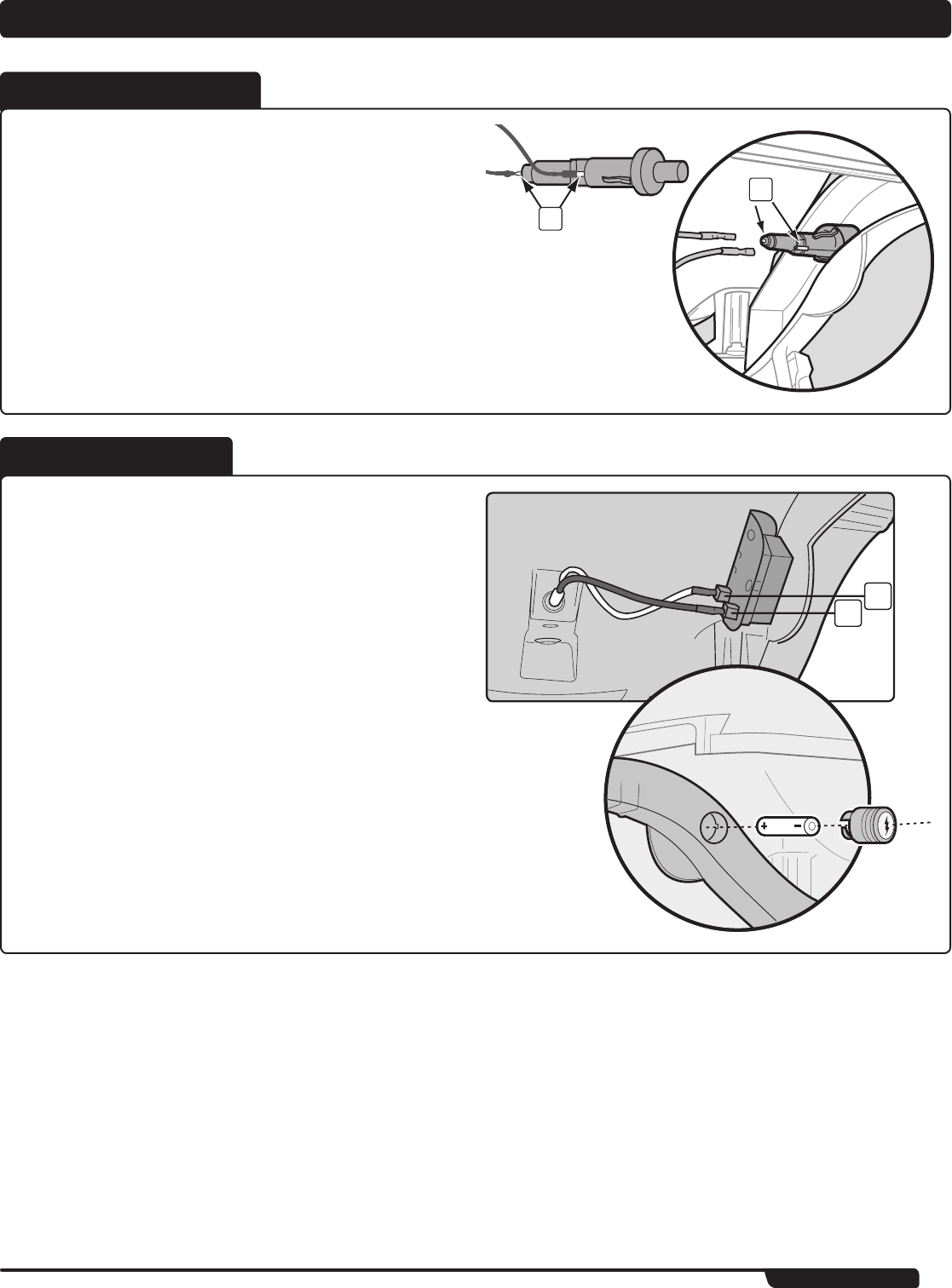 +
−