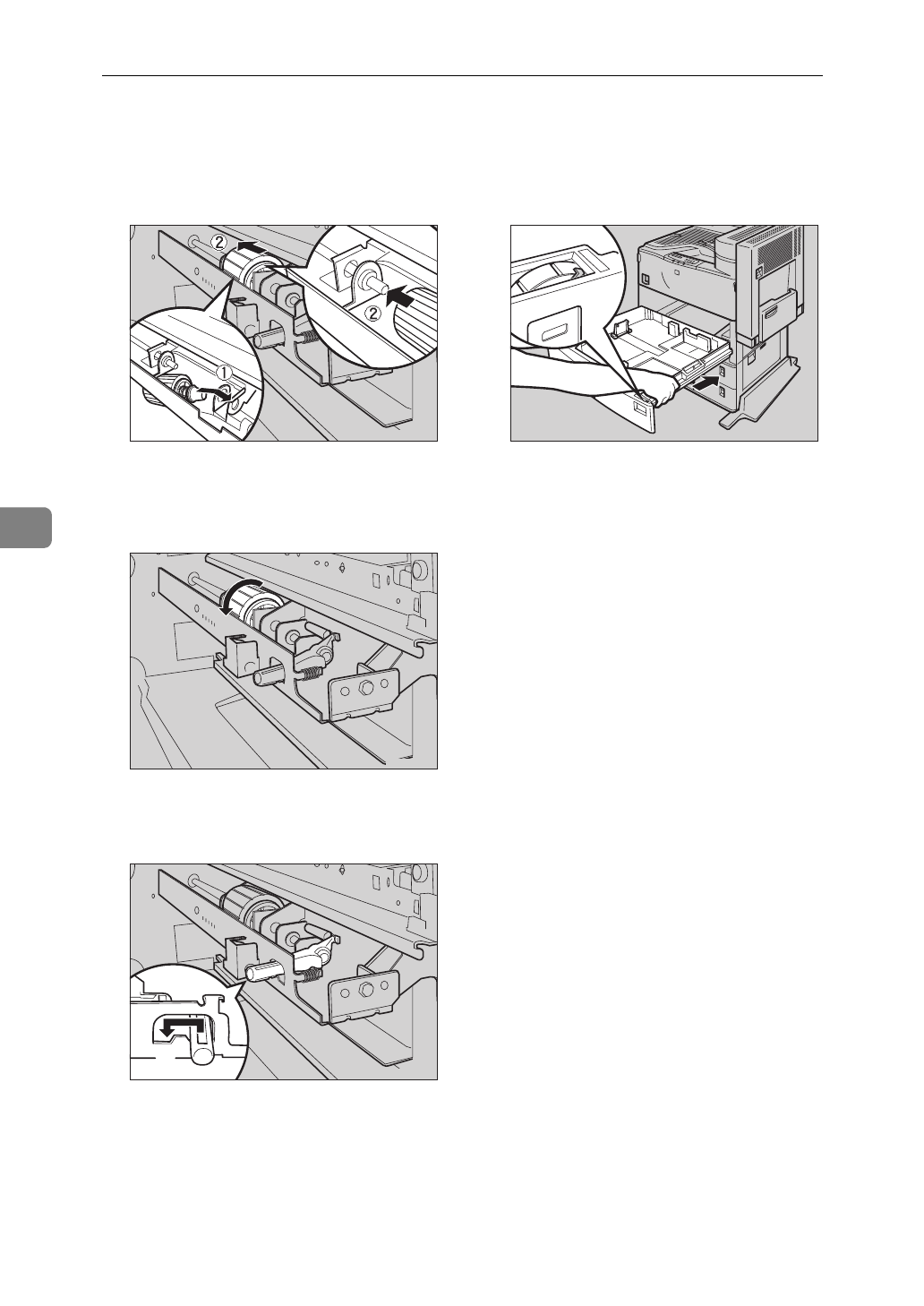 ②

②

①