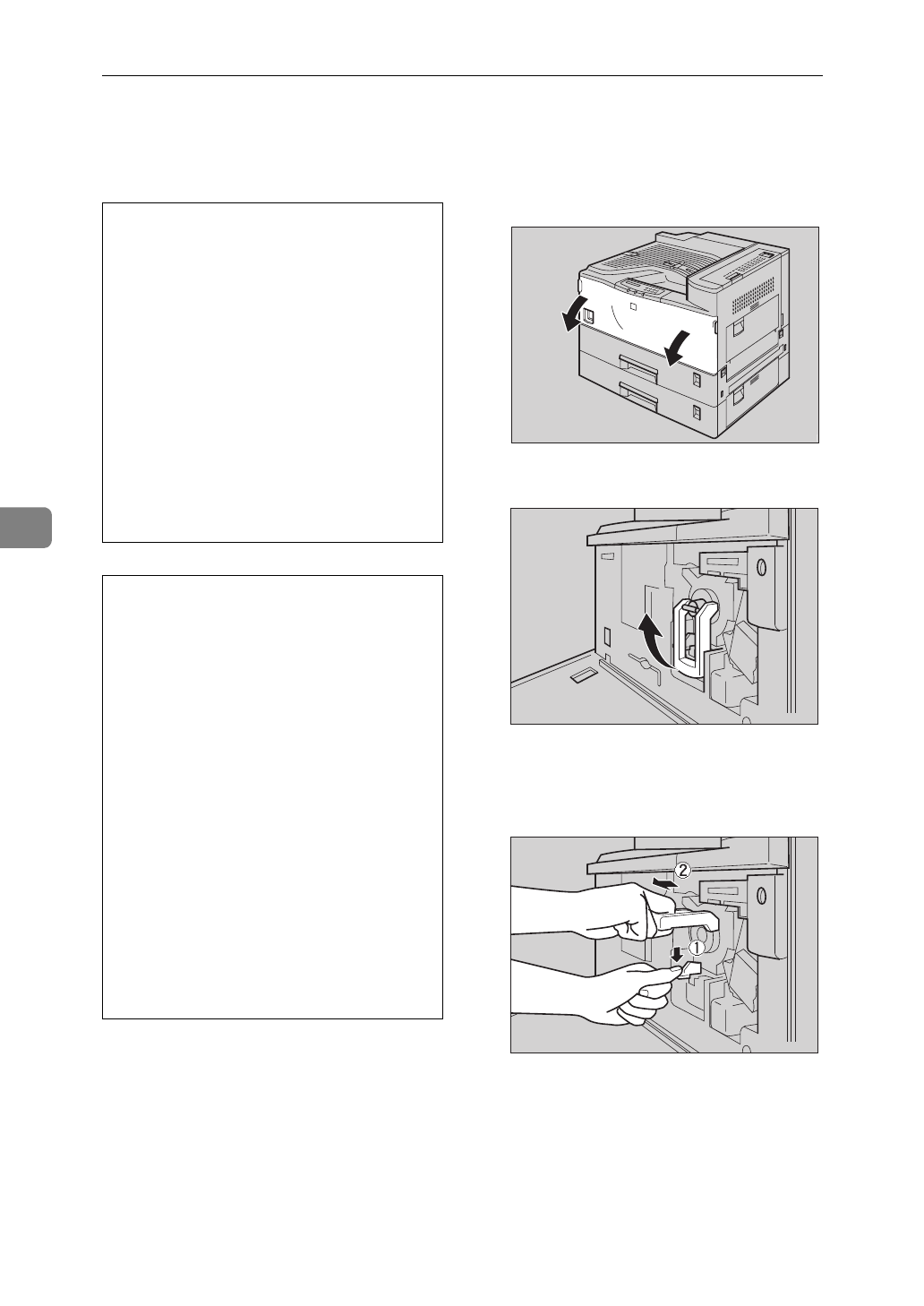 ②
①