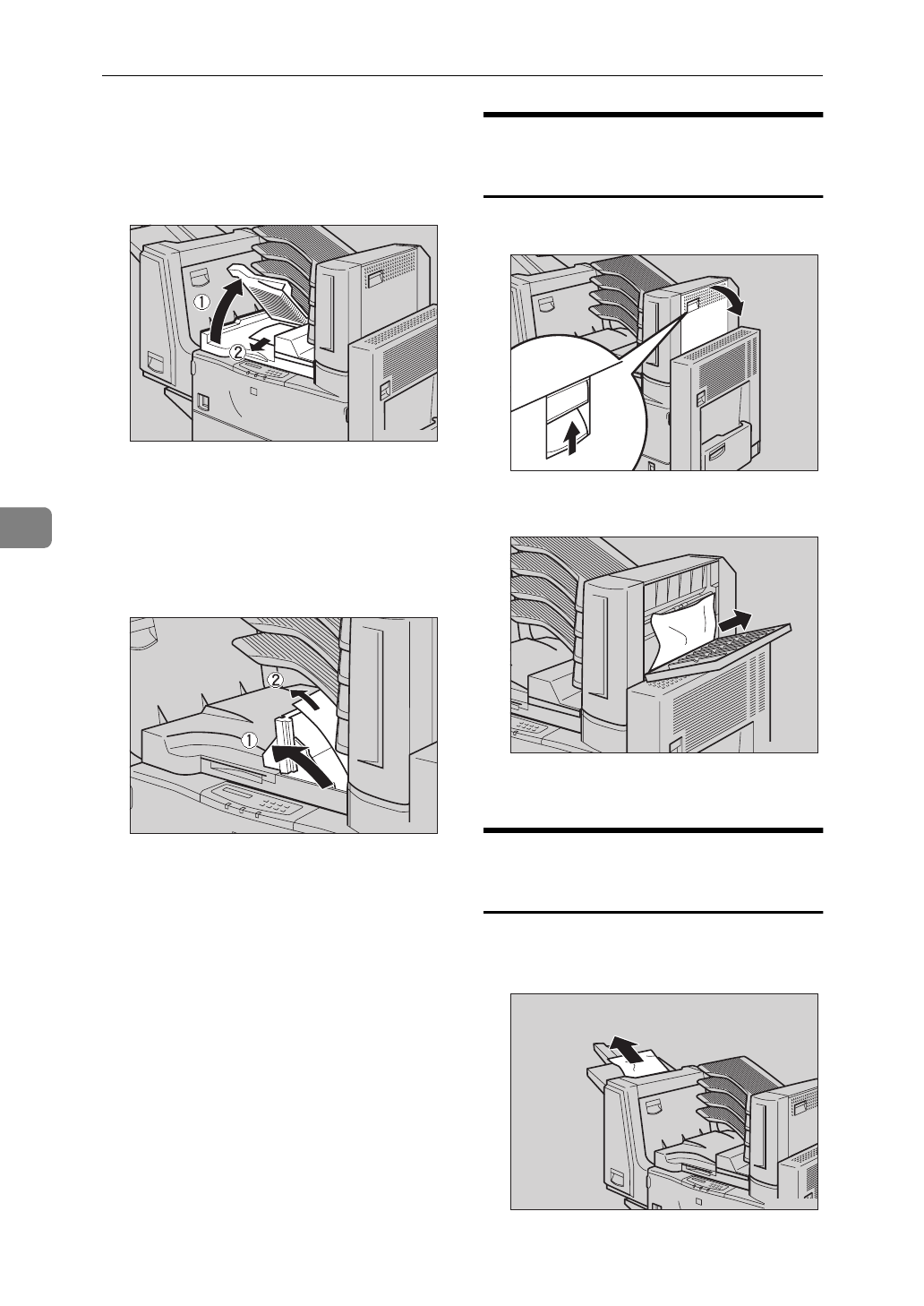 ①

②

②

①