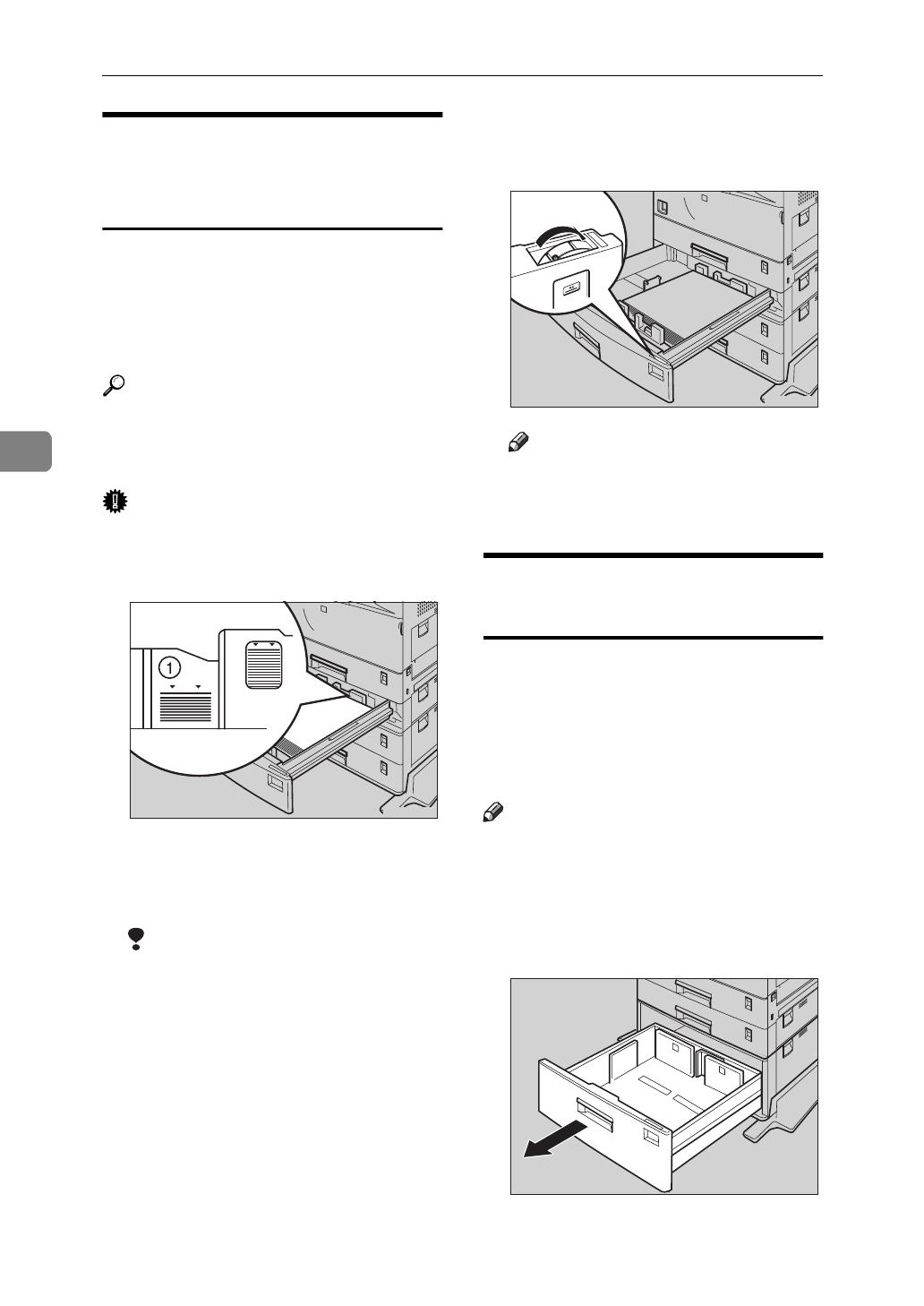 ①