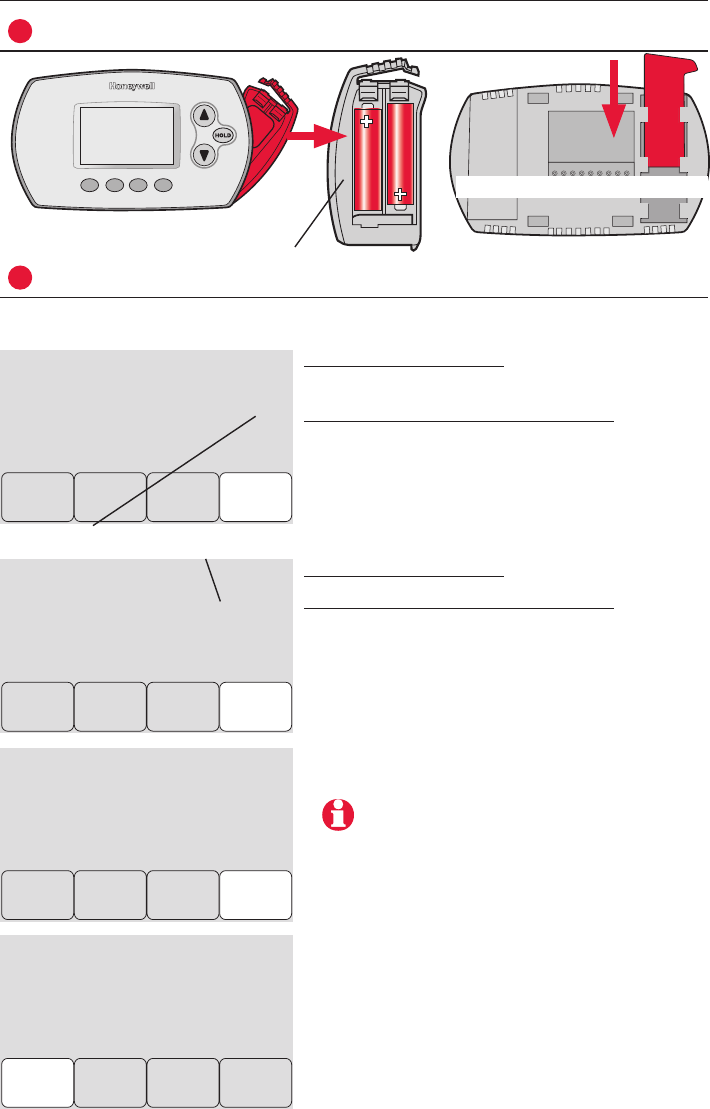 Honeywell

HOLD