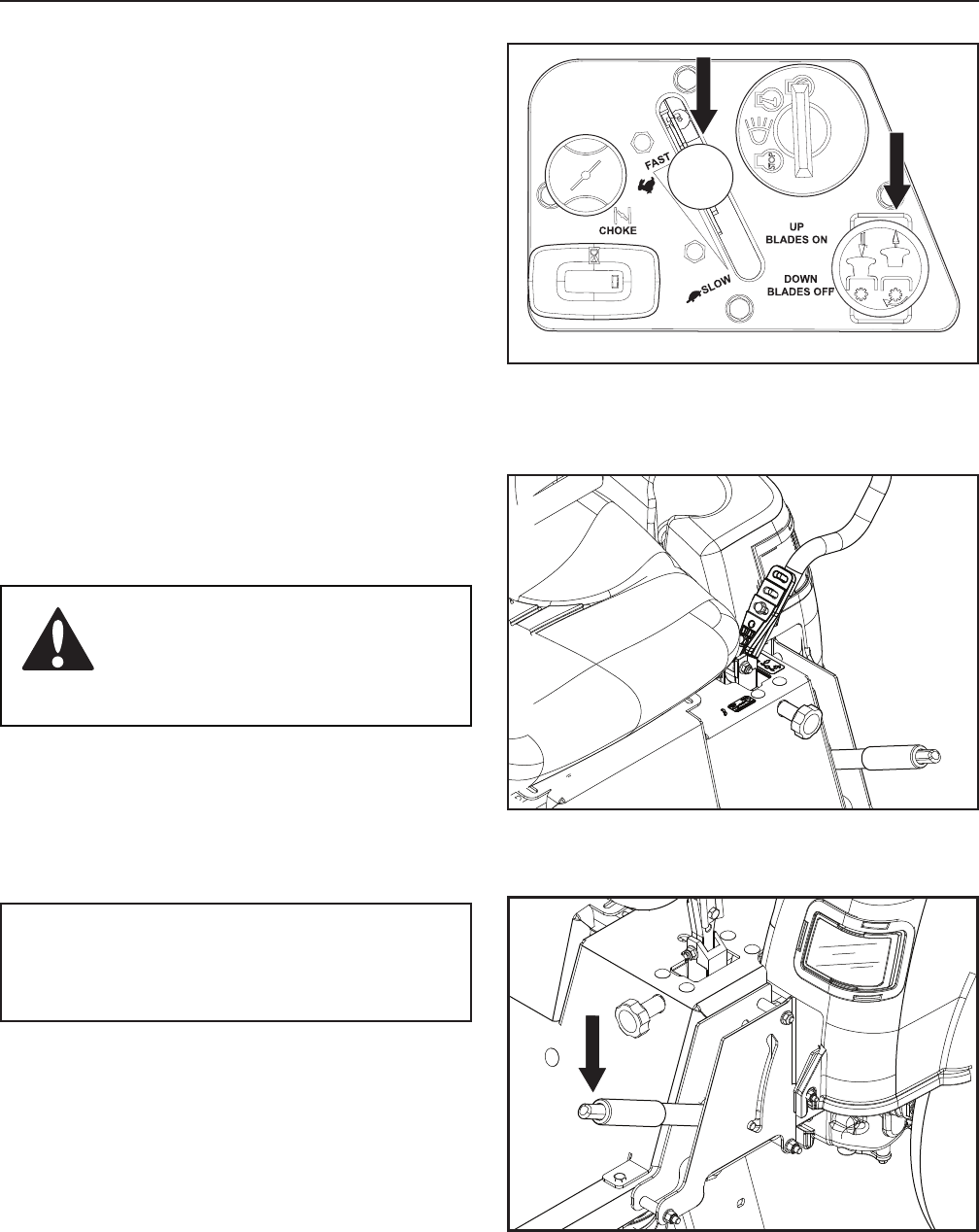 FAST

CHOKE

SLOW

UP
BLADES ON

DOWN
BLADES OFF