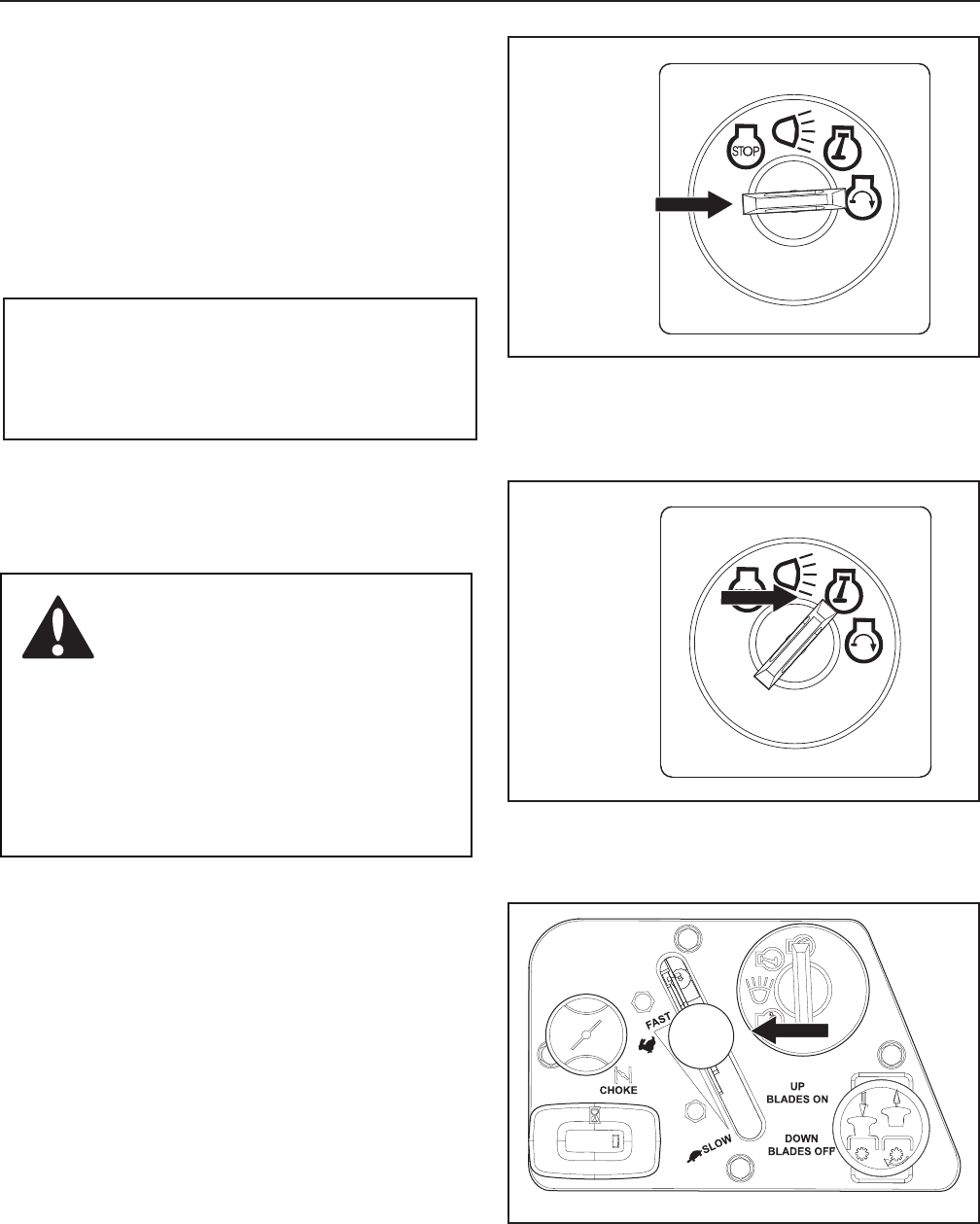 STOP

FAST

CHOKE

SLOW

UP
BLADES ON

DOWN
BLADES OFF