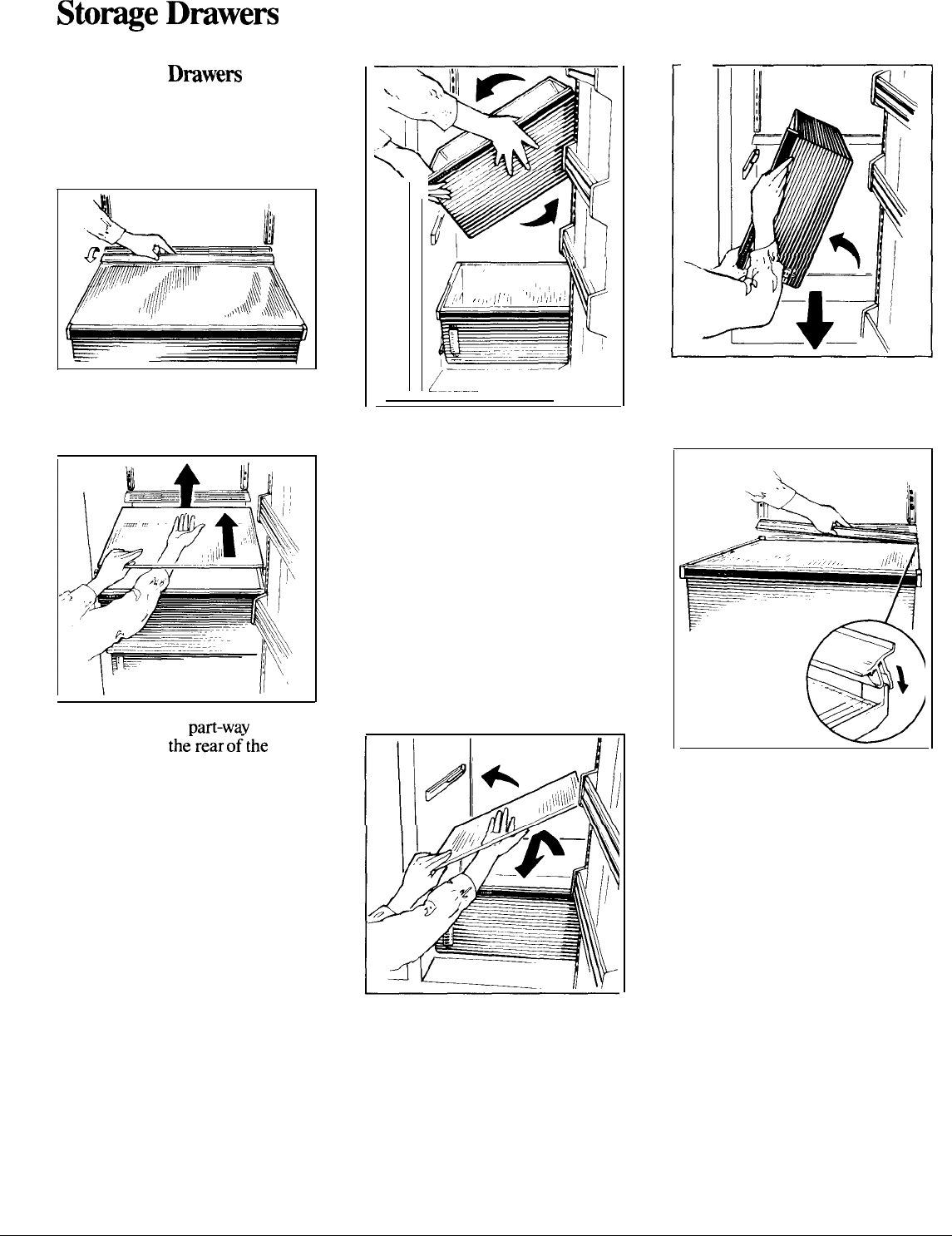 Storage Drawers

Drawers

part-way
the rear of the