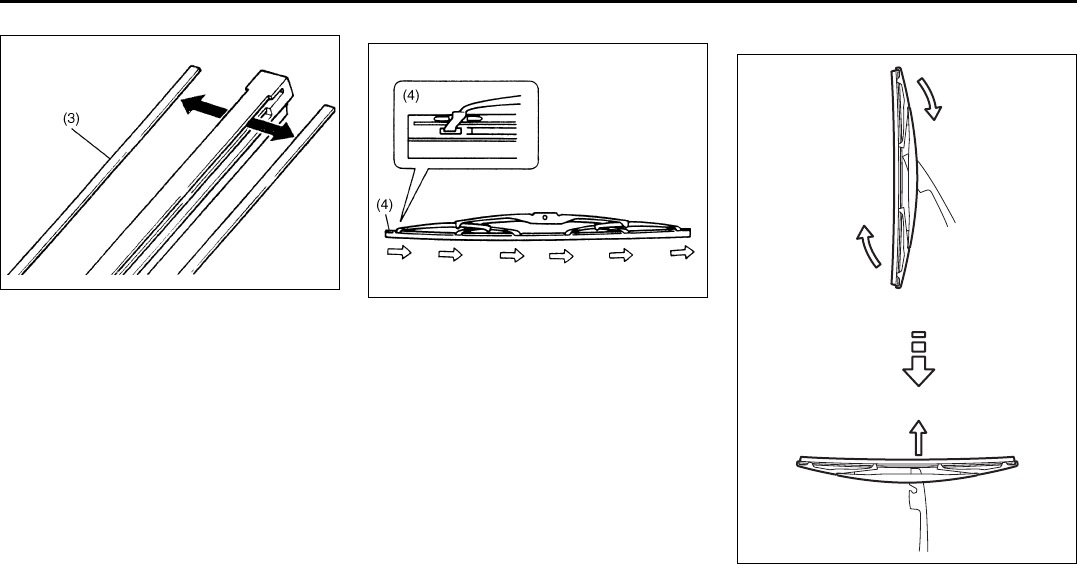 (3)

(4)

(4)