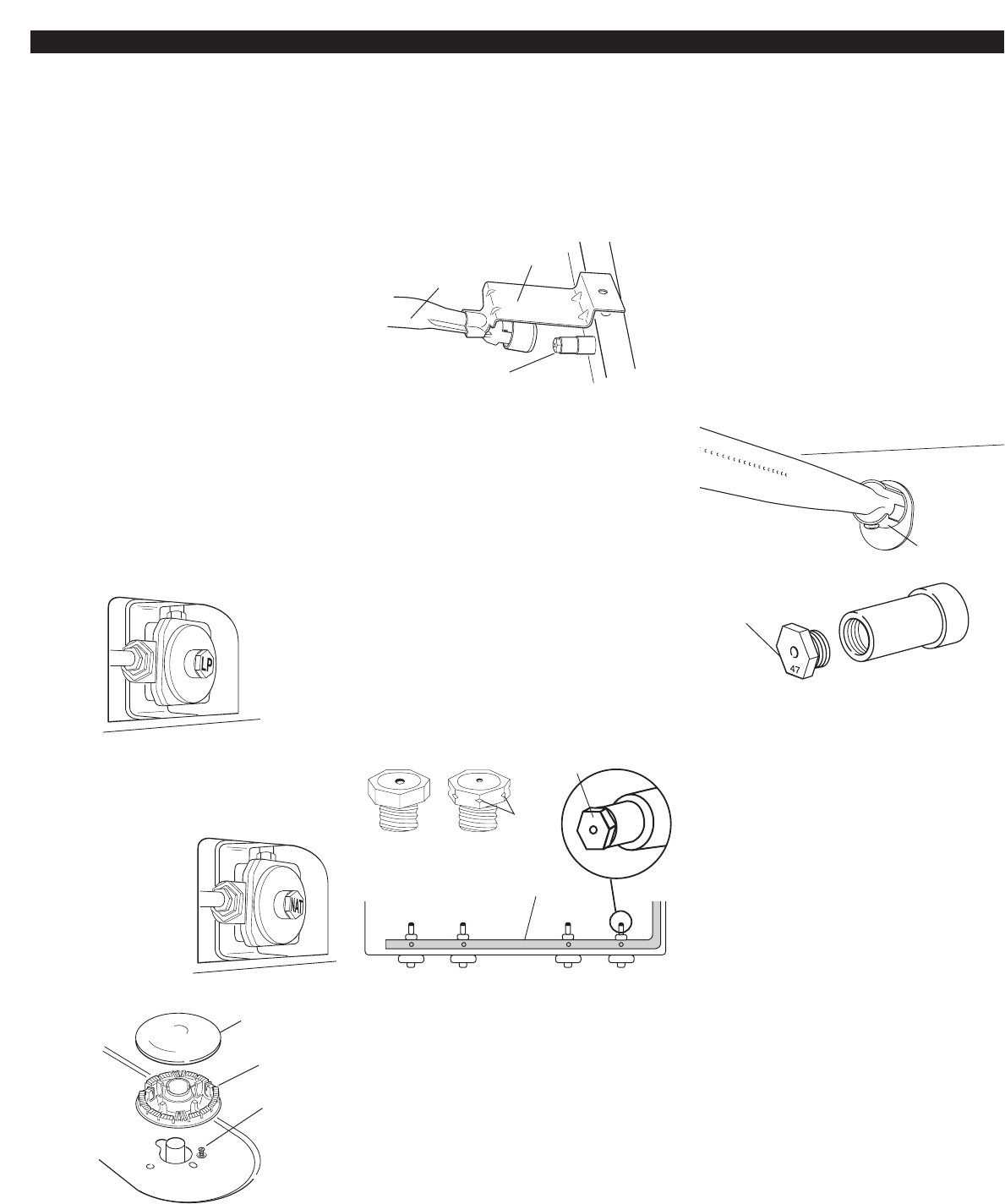 LP

47

NAT