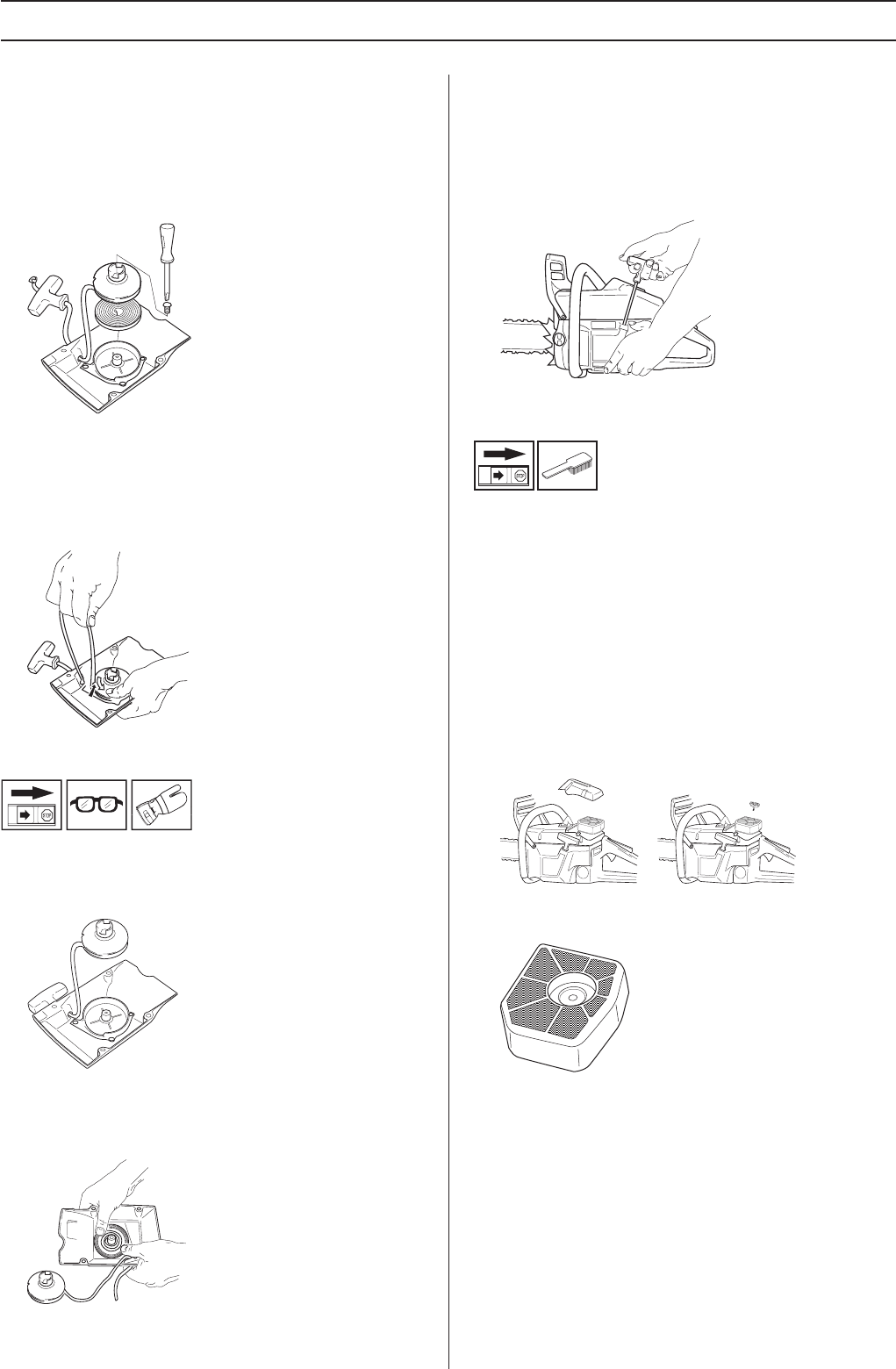 STOP

STOP

STOP