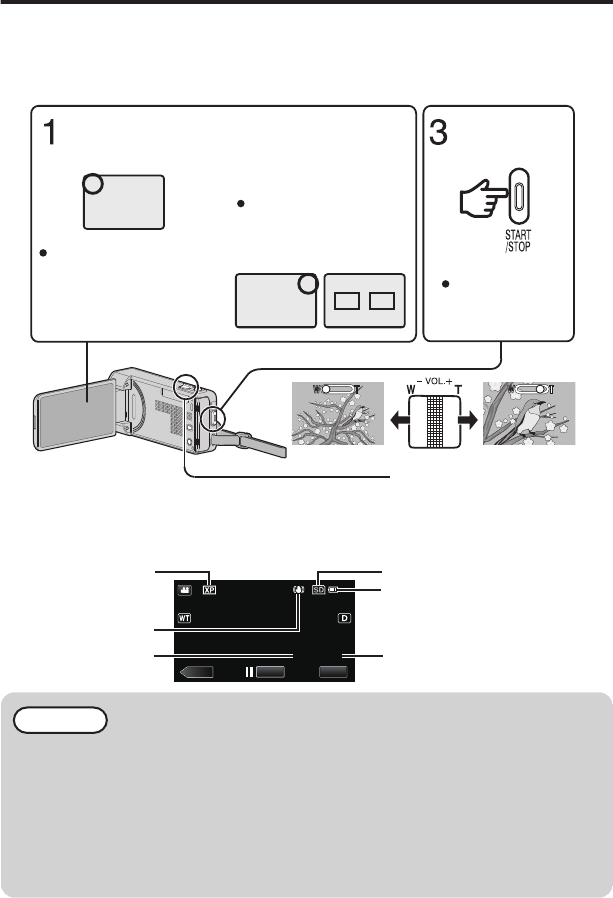 1

3

START /STOP

W − VOL.+ T

W T

W T

XP

SD

WT

D