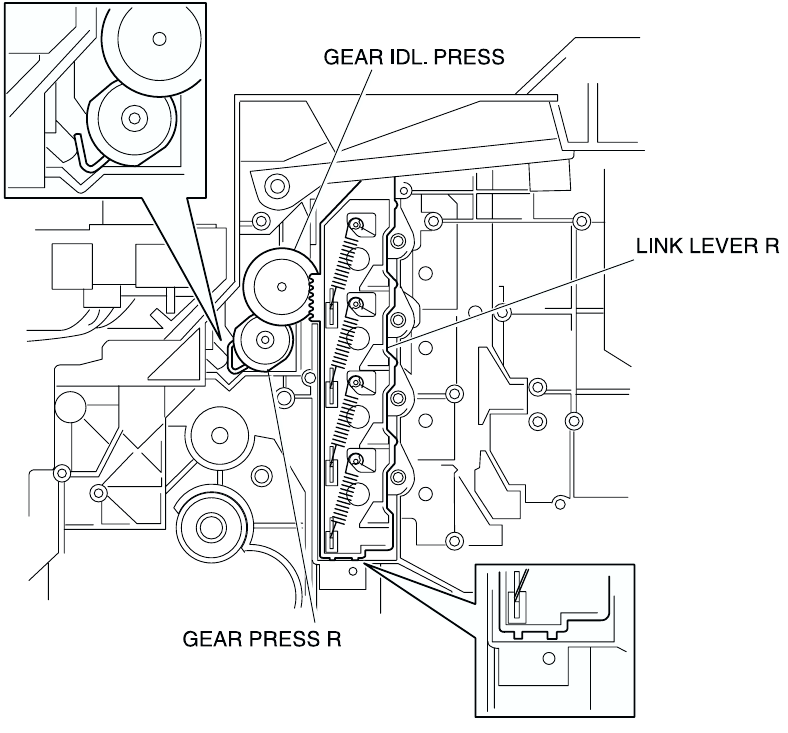 GEAR IDL. PRESS

LINK LEVER R

GEAR PRESS R