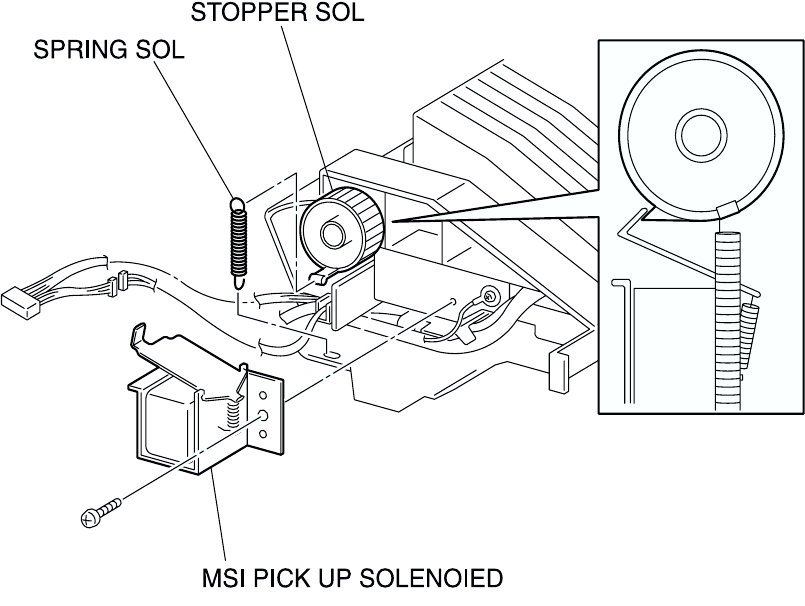 STOPPER SOL
SPRING SOL
MSI PICK UP SOLENOIED